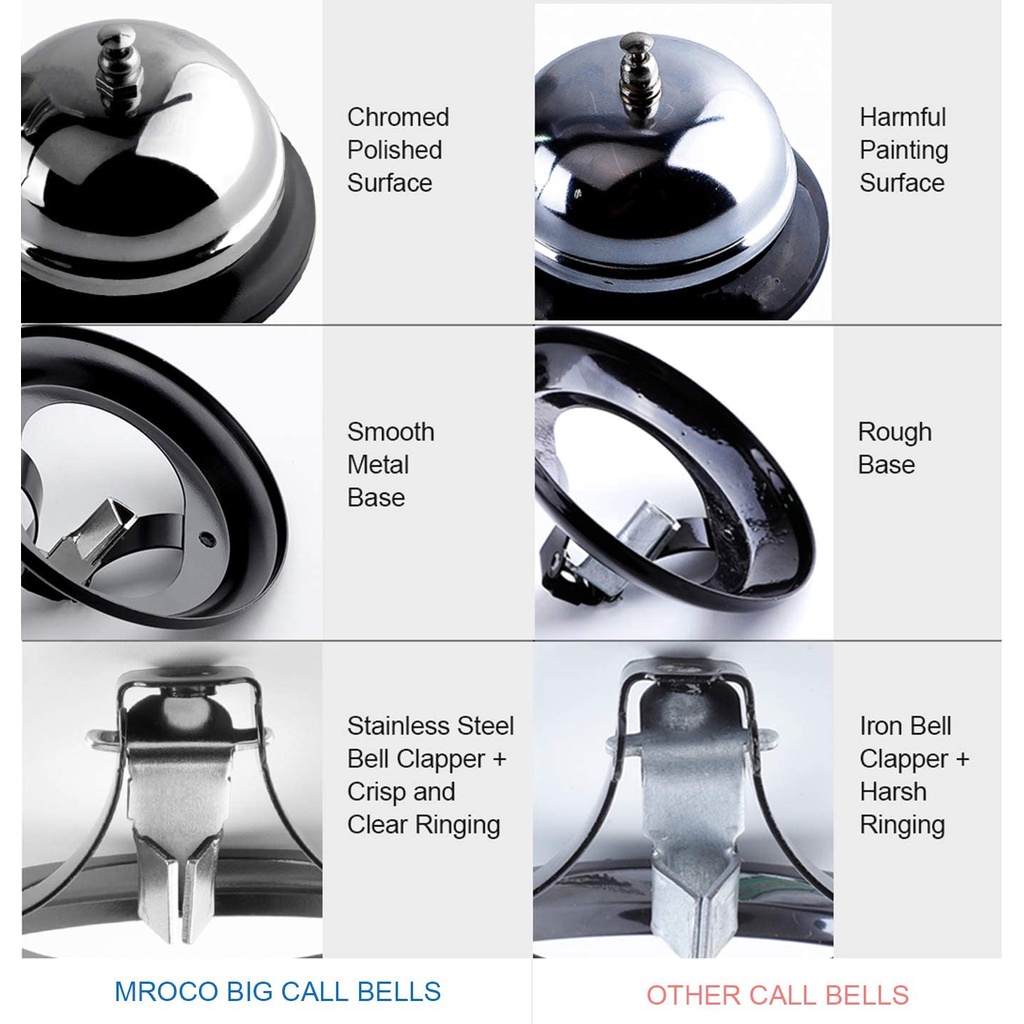 Chromed Polished Surface

Smooth Metal Base

Stainless Steel Bell Clapper + Crisp and Clear Ringing

MROCO BIG CALL BELLS

Harmful Painting Surface

Rough Base

Iron Bell Clapper + Harsh Ringing

OTHER CALL BELLS