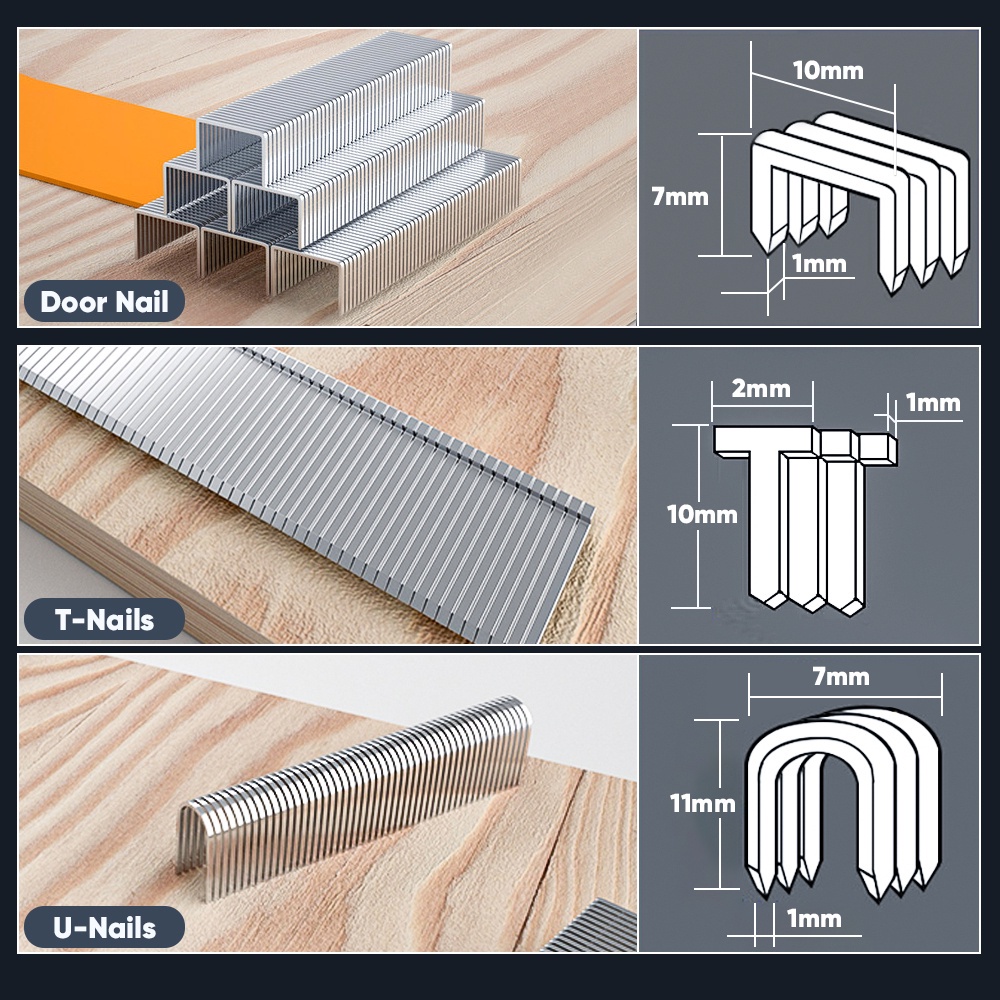 Door Nail

10mm
7mm
1mm

T-Nails

2mm
1mm
10mm

U-Nails

7mm
11mm
1mm