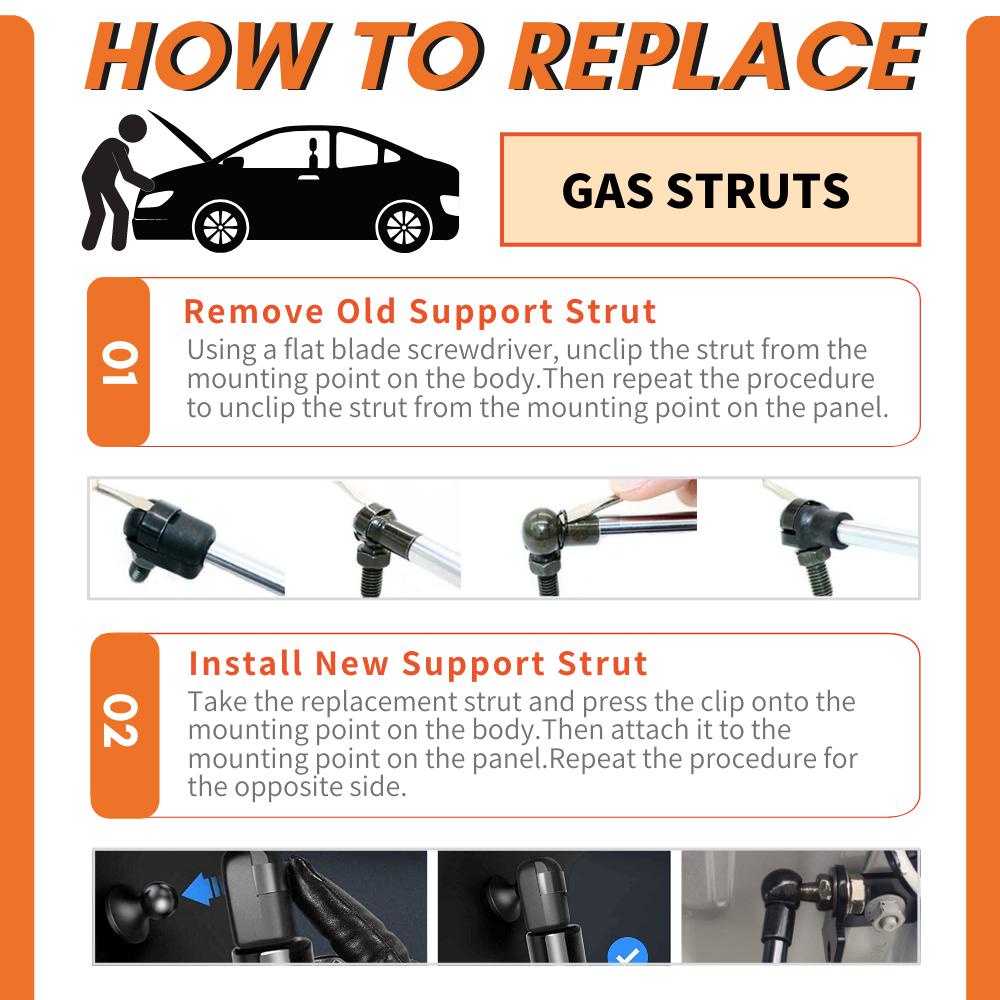 HOW TO REPLACE

GAS STRUTS

01

Remove Old Support Strut

Using a flat blade screwdriver, unclip the strut from the mounting point on the body.Then repeat the procedure to unclip the strut from the mounting point on the panel.

02

Install New Support Strut

Take the replacement strut and press the clip onto the mounting point on the body.Then attach it to the mounting point on the panel.Repeat the procedure for the opposite side.