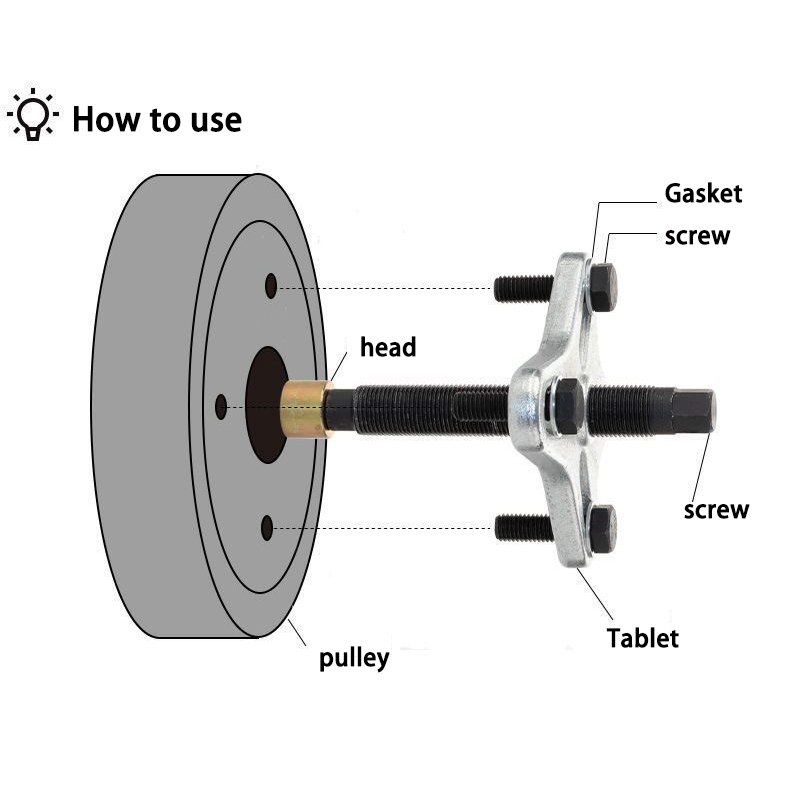 How to use

Gasket

screw

head

screw

Tablet

pulley