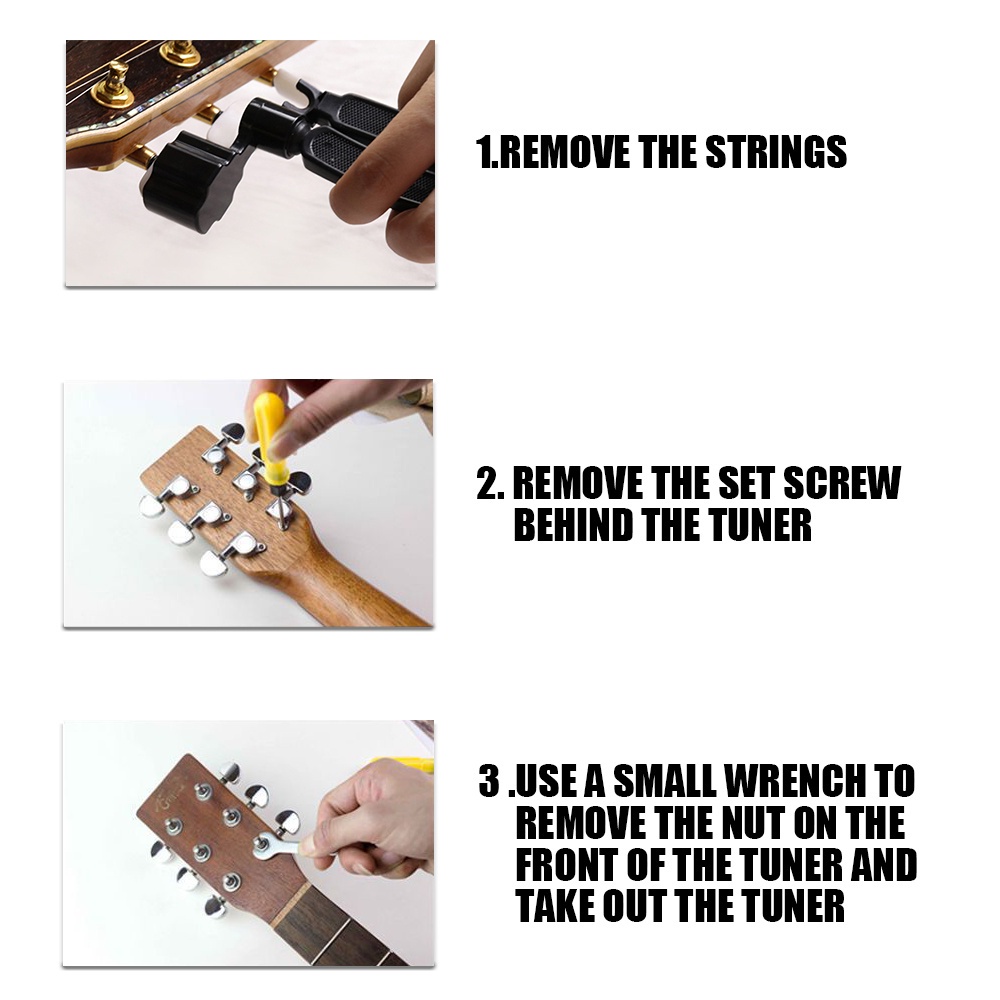 1.REMOVE THE STRINGS

2. REMOVE THE SET SCREW BEHIND THE TUNER

3 .USE A SMALL WRENCH TO REMOVE THE NUT ON THE FRONT OF THE TUNER AND TAKE OUT THE TUNER