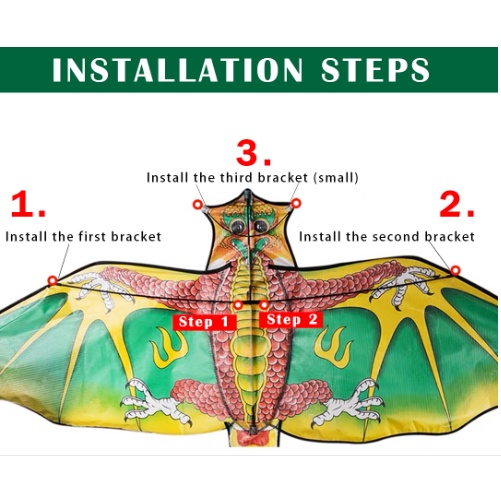 INSTALLATION STEPS

3.
Install the third bracket (small)

1.
Install the first bracket

2.
Install the second bracket

Step 1

Step 2