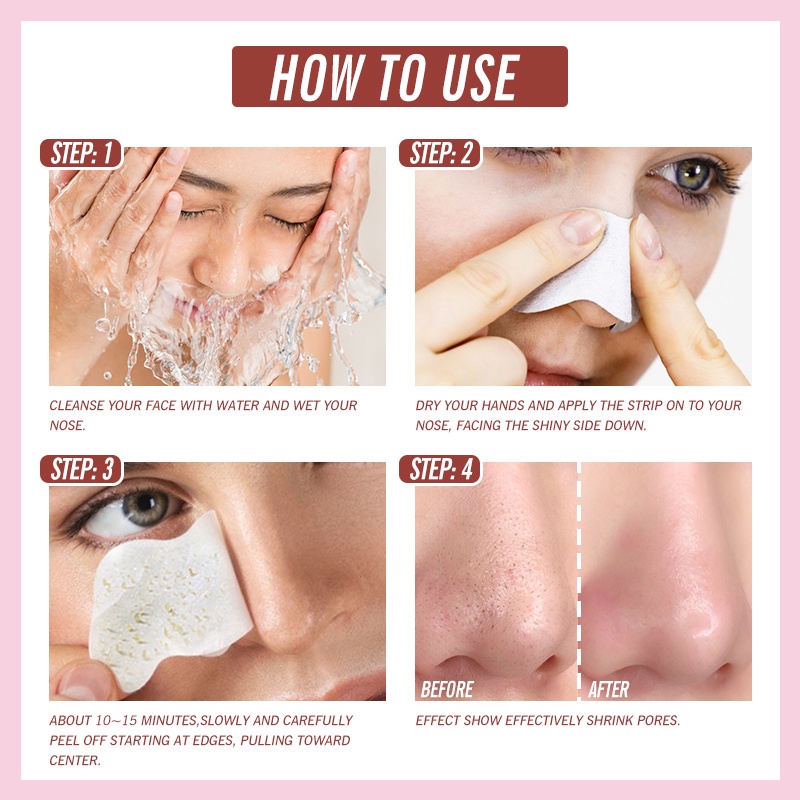 HOW TO USE

STEP: 1

CLEANSE YOUR FACE WITH WATER AND WET YOUR NOSE.

STEP: 2

DRY YOUR HANDS AND APPLY THE STRIP ON TO YOUR NOSE, FACING THE SHINY SIDE DOWN.

STEP: 3

ABOUT 10~15 MINUTES,SLOWLY AND CAREFULLY PEEL OFF STARTING AT EDGES, PULLING TOWARD CENTER.

STEP: 4

BEFORE

AFTER

EFFECT SHOW EFFECTIVELY SHRINK PORES.