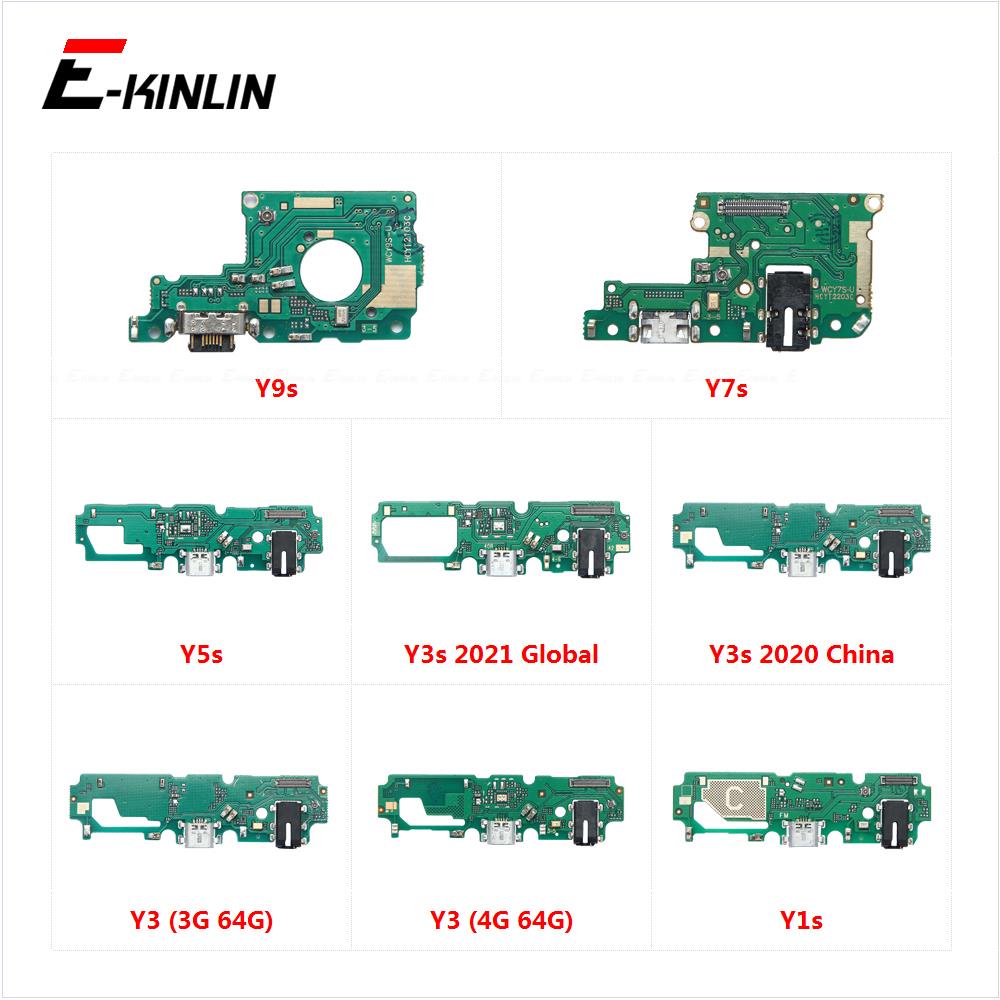 E-KINLIN

Y9s

Y7s

Y5s

Y3s 2021 Global

Y3s 2020 China

Y3 (3G 64G)

Y3 (4G 64G)

Y1s