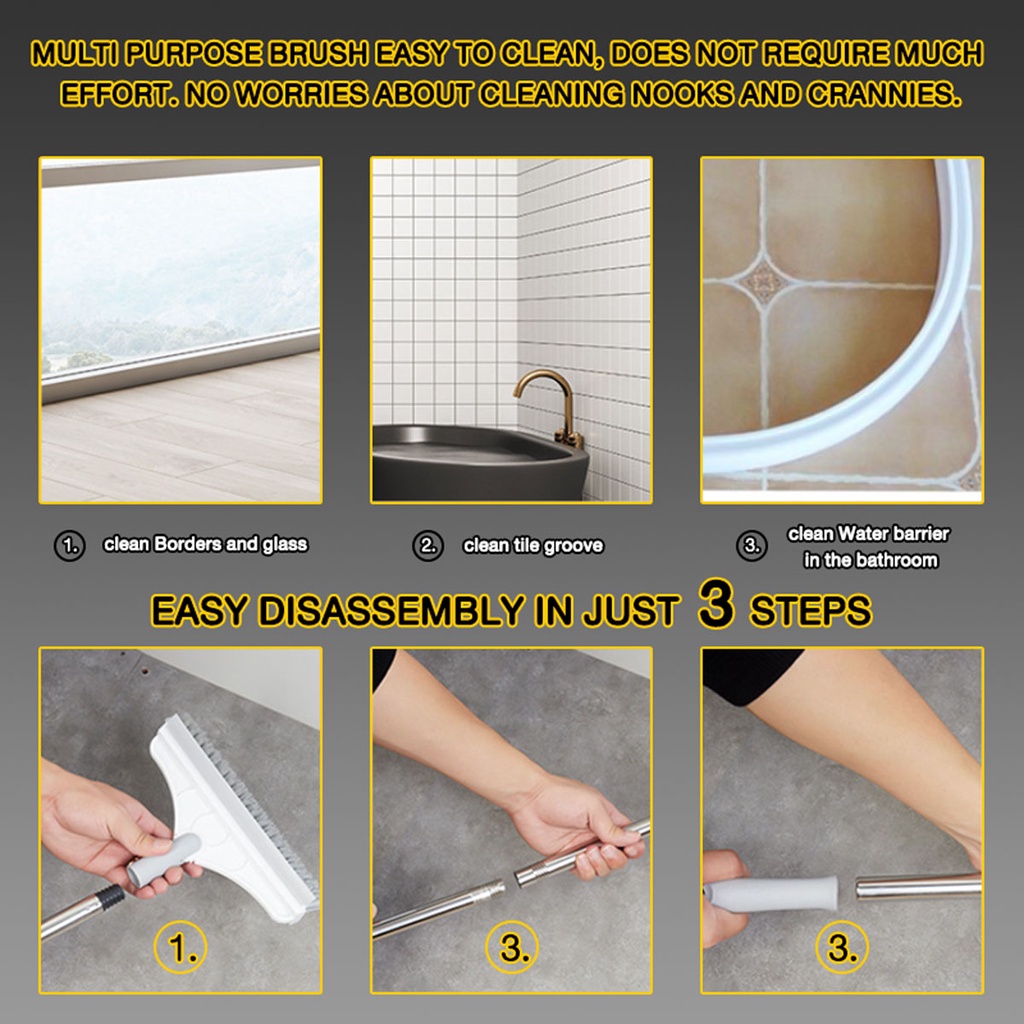 MULTI PURPOSE BRUSH EASY TO CLEAN, DOES NOT REQUIRE MUCH EFFORT. NO WORRIES ABOUT CLEANING NOOKS AND CRANNIES.

1. clean Borders and glass

2. clean tile groove

3. clean Water barrier in the bathroom

EASY DISASSEMBLY IN JUST 3 STEPS

1.

3.

3.