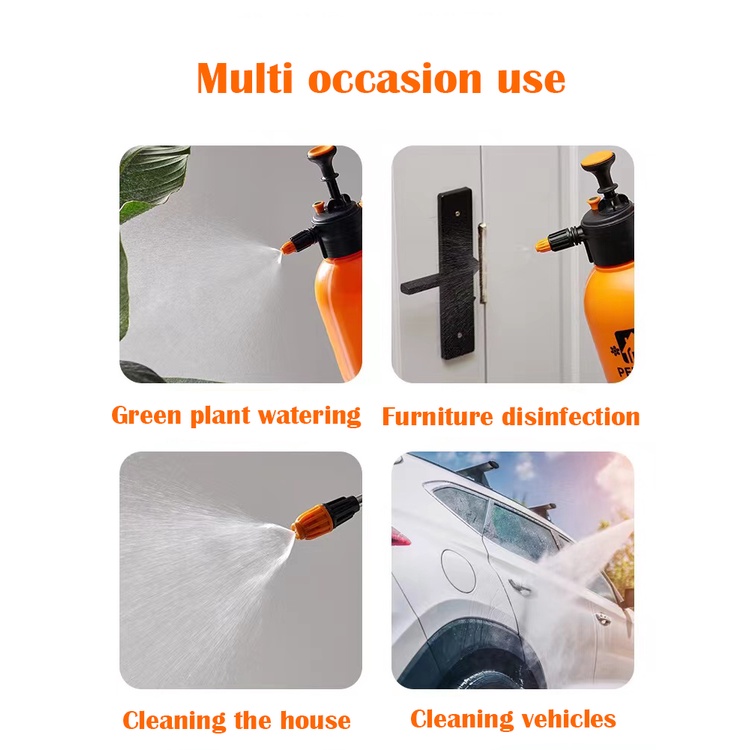 Multi occasion use

Green plant watering

Furniture disinfection

Cleaning the house

Cleaning vehicles