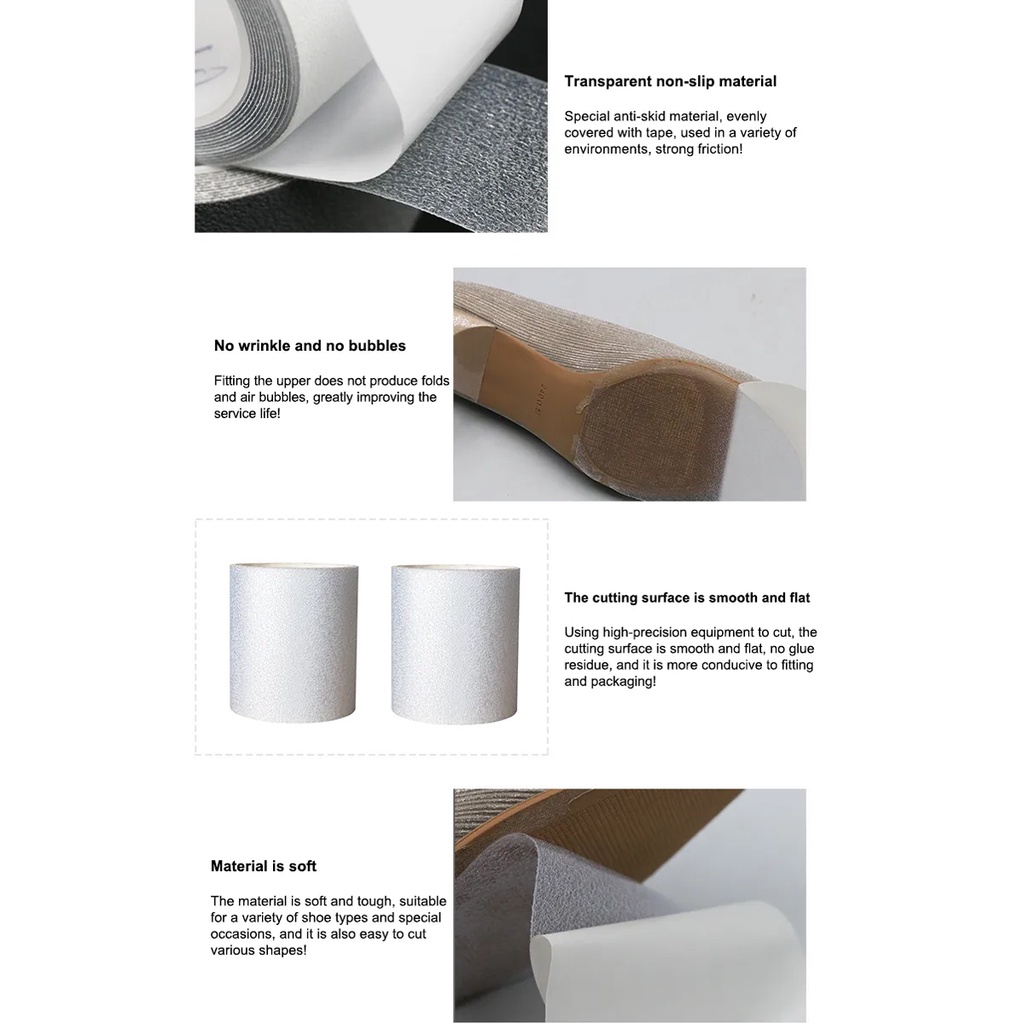 Transparent non-slip material

Special anti-skid material, evenly covered with tape, used in a variety of environments, strong friction!

No wrinkle and no bubbles

Fitting the upper does not produce folds and air bubbles, greatly improving the service life!

The cutting surface is smooth and flat

Using high-precision equipment to cut, the cutting surface is smooth and flat, no glue residue, and it is more conducive to fitting and packaging!

Material is soft

The material is soft and tough, suitable for a variety of shoe types and special occasions, and it is also easy to cut various shapes!