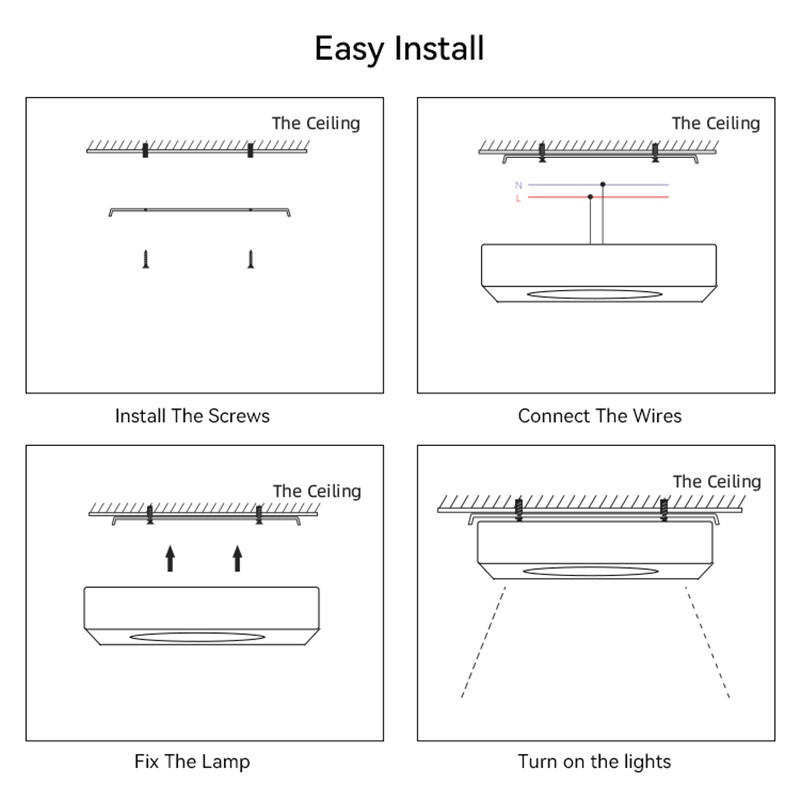 Easy Install

The Ceiling

Install The Screws

The Ceiling

N
L

Connect The Wires

The Ceiling

Fix The Lamp

The Ceiling

Turn on the lights