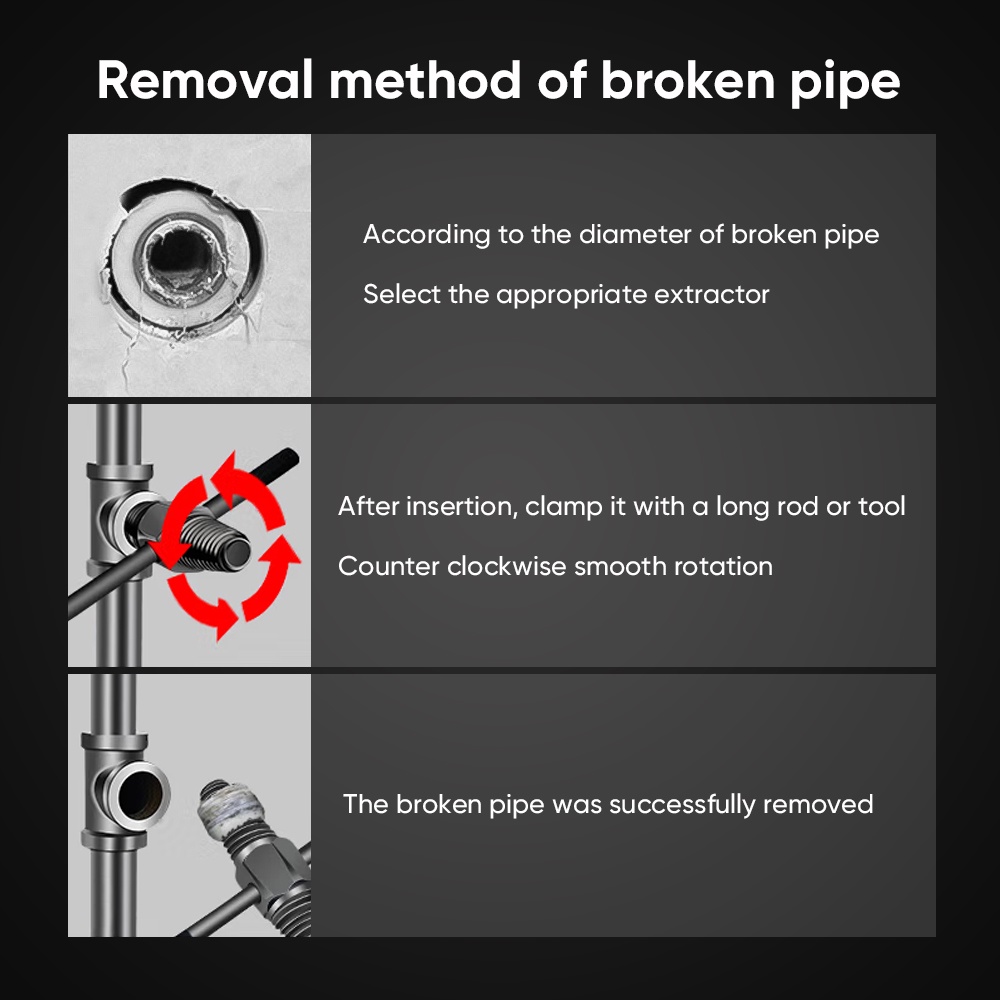 Removal method of broken pipe

According to the diameter of broken pipe

Select the appropriate extractor

After insertion, clamp it with a long rod or tool

Counter clockwise smooth rotation

The broken pipe was successfully removed