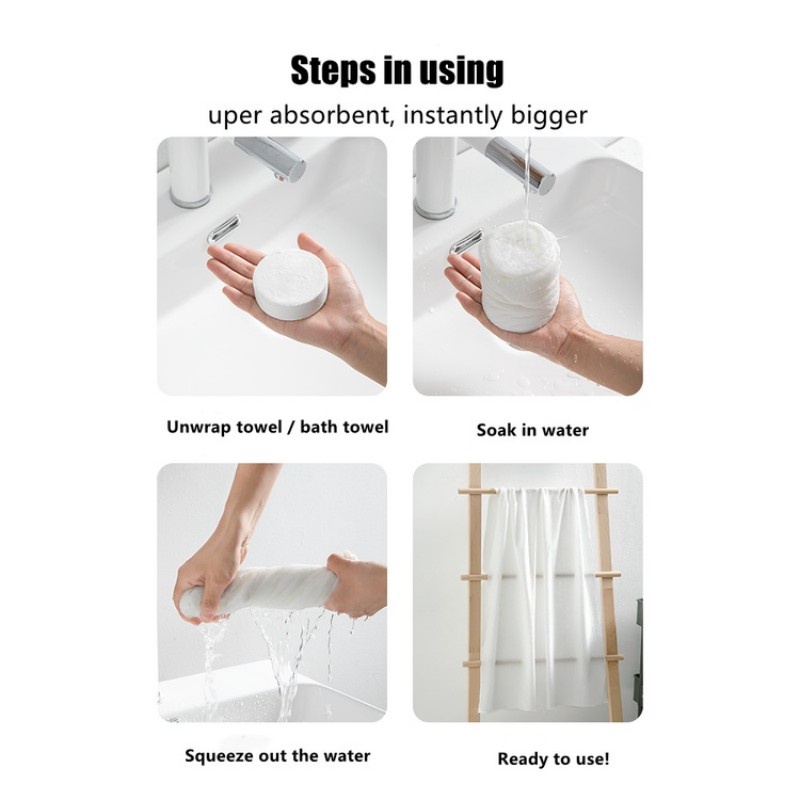 Steps in using

uper absorbent, instantly bigger

Unwrap towel / bath towel

Soak in water

Squeeze out the water

Ready to use!