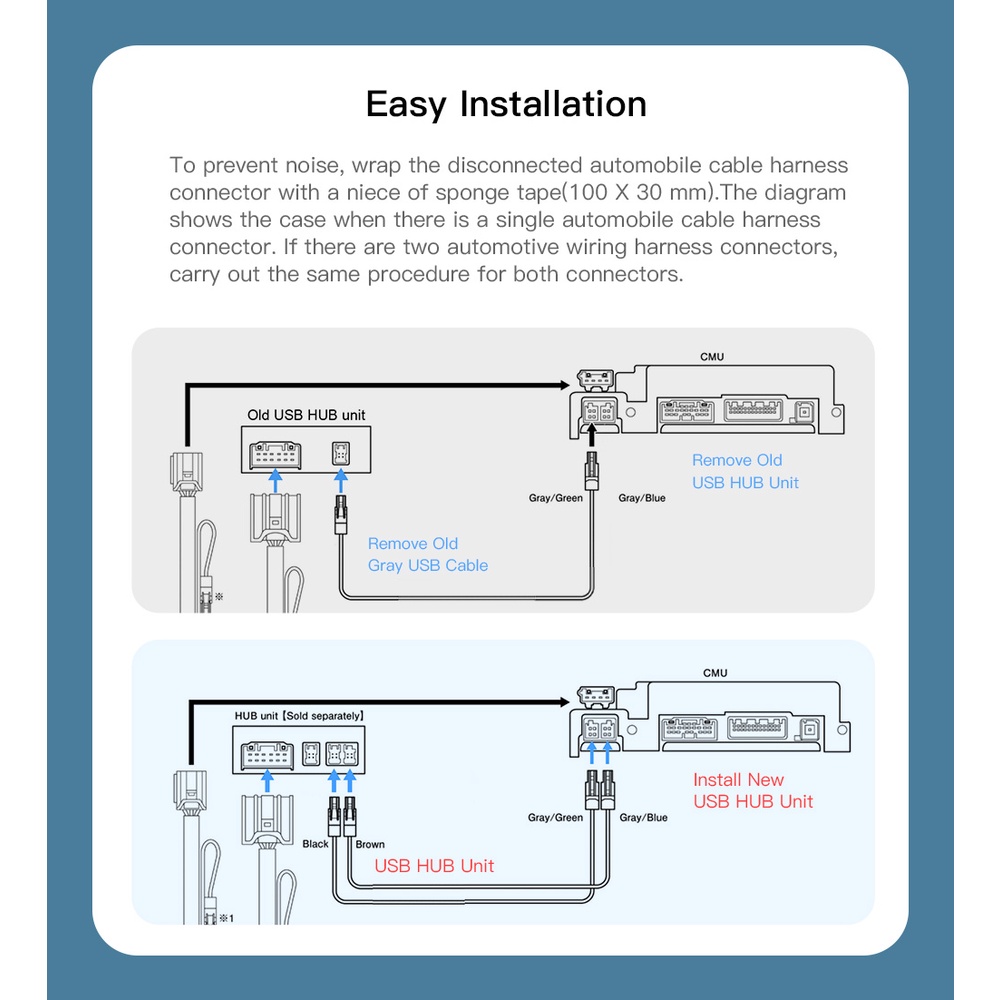 Easy Installation

To prevent noise, wrap the disconnected automobile cable harness connector with a niece of sponge tape(100 X 30 mm).The diagram shows the case when there is a single automobile cable harness connector. If there are two automotive wiring harness connectors, carry out the same procedure for both connectors.

CMU

Old USB HUB unit

Remove Old USB HUB Unit

Gray/Green

Gray/Blue

Remove Old Gray USB Cable

※

CMU

HUB unit【Sold separately】

Install New USB HUB Unit

Gray/Green

Gray/Blue

Black

Brown

USB HUB Unit

※1