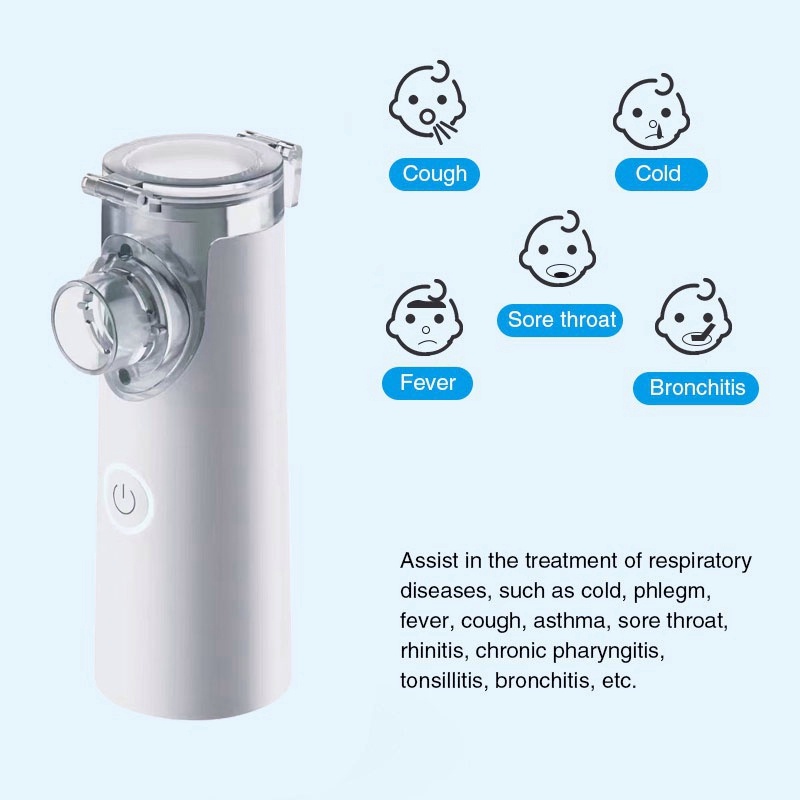 Cough

Cold

Sore throat

Fever

Bronchitis

Assist in the treatment of respiratory diseases, such as cold, phlegm, fever, cough, asthma, sore throat, rhinitis, chronic pharyngitis, tonsillitis, bronchitis, etc.