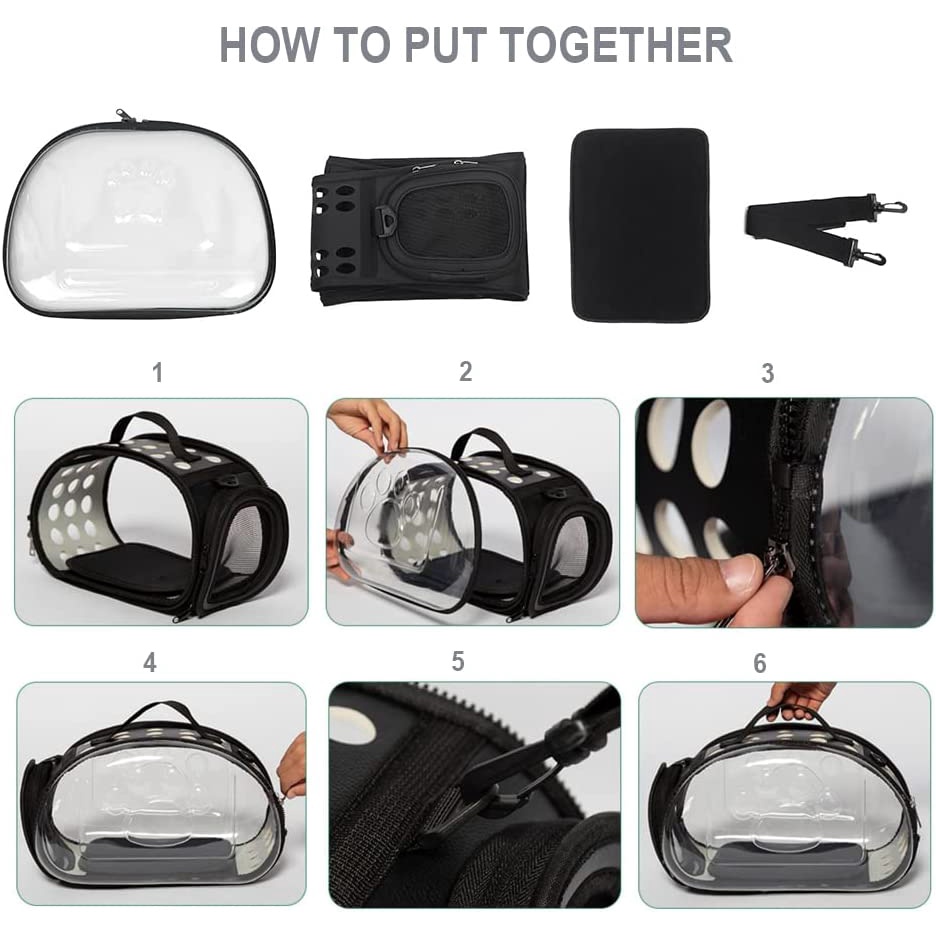 HOW TO PUT TOGETHER

1

2

3

4

5

6