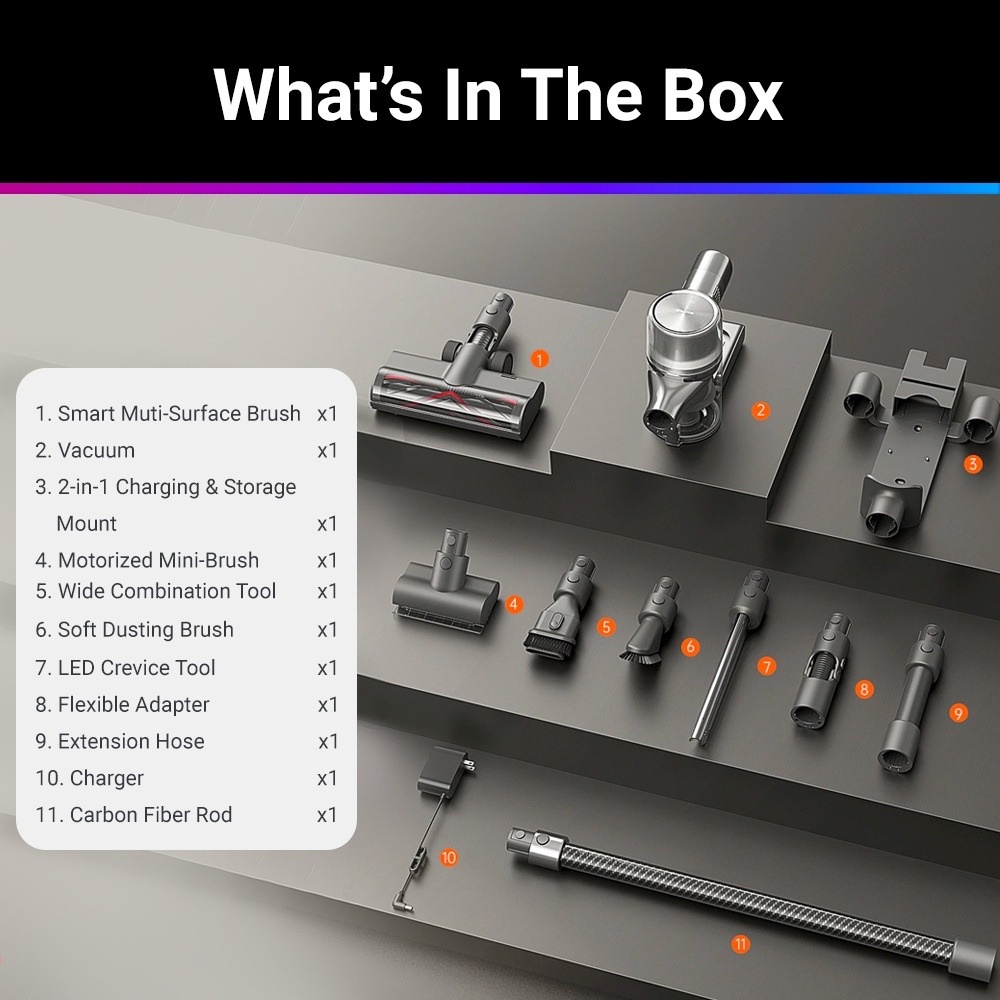 What's In The Box

1. Smart Muti-Surface Brush x1
2. Vacuum x1
3. 2-in-1 Charging & Storage Mount x1
4. Motorized Mini-Brush x1
5. Wide Combination Tool x1
6. Soft Dusting Brush x1
7. LED Crevice Tool x1
8. Flexible Adapter x1
9. Extension Hose x1
10. Charger x1
11. Carbon Fiber Rod x1

1
2
3
4
5
6
7
8
9
10
11