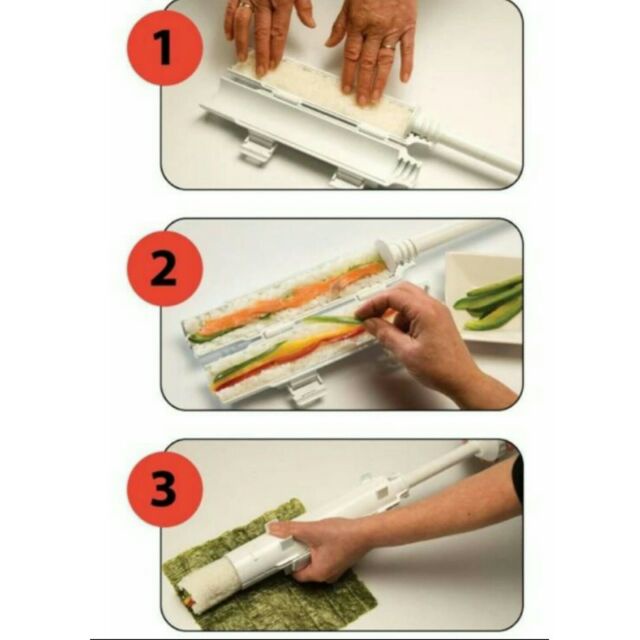 1

2

3