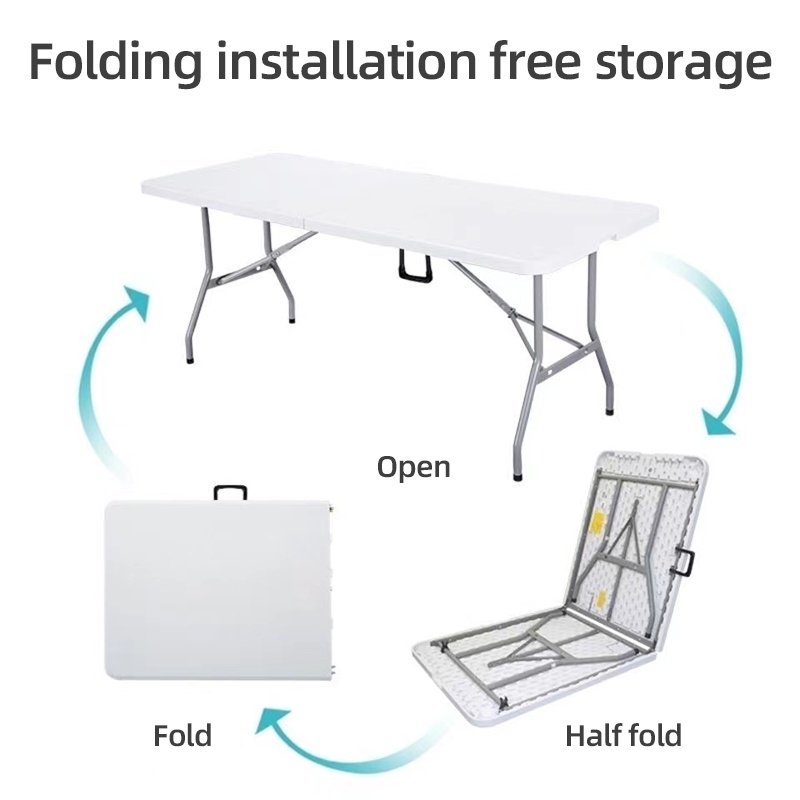 Folding installation free storage

Open

Fold

Half fold