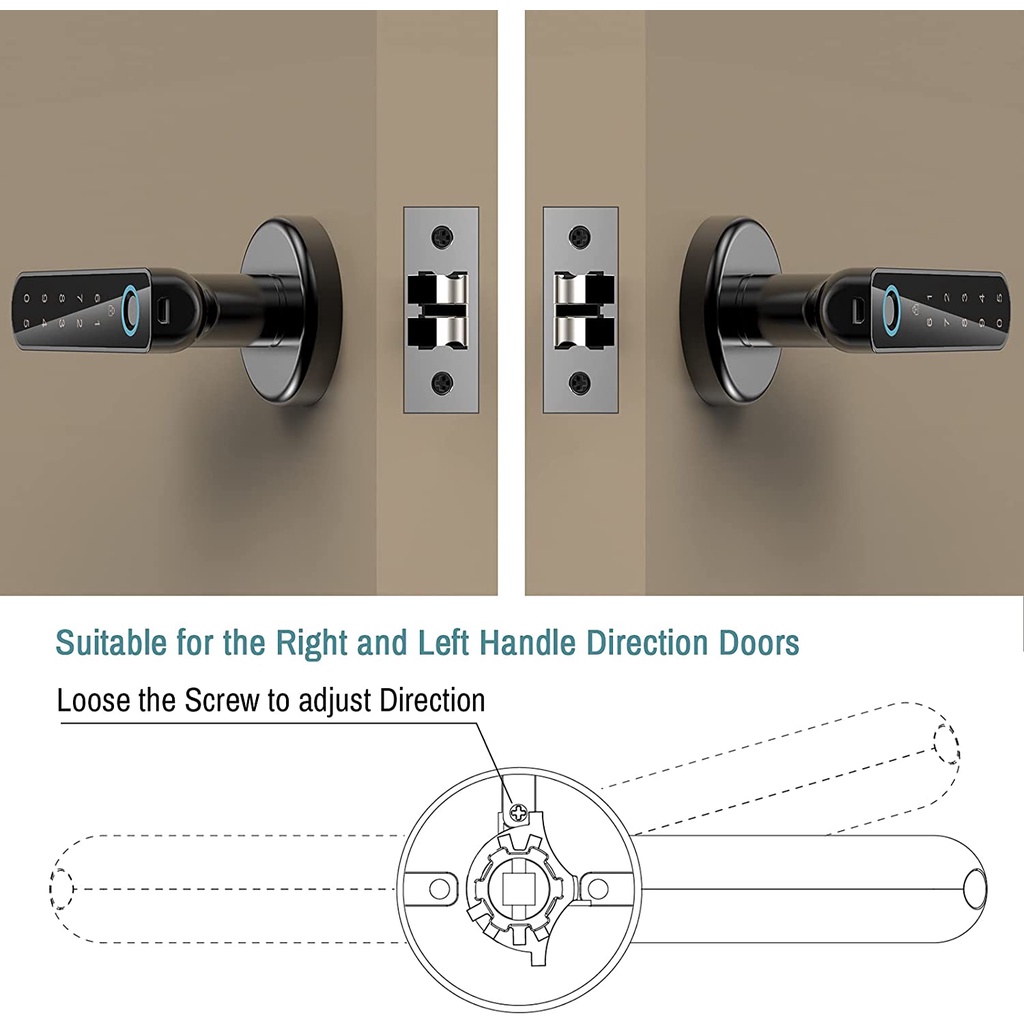 Suitable for the Right and Left Handle Direction Doors

Loose the Screw to adjust Direction