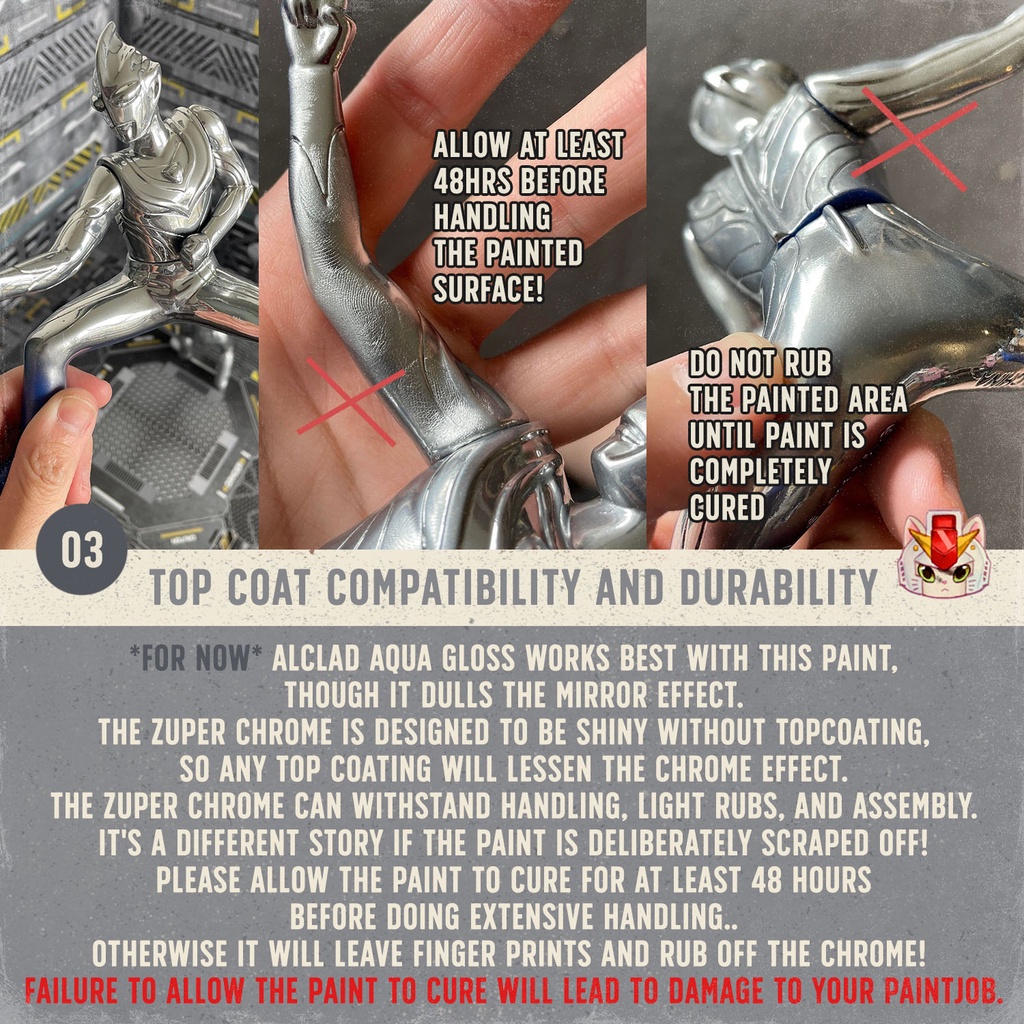 ALLOW AT LEAST 48HRS BEFORE HANDLING THE PAINTED SURFACE!

DO NOT RUB THE PAINTED AREA UNTIL PAINT IS COMPLETELY CURED

03

TOP COAT COMPATIBILITY AND DURABILITY

*FOR NOW* ALCLAD AQUA GLOSS WORKS BEST WITH THIS PAINT, THOUGH IT DULLS THE MIRROR EFFECT.
THE ZUPER CHROME IS DESIGNED TO BE SHINY WITHOUT TOPCOATING, SO ANY TOP COATING WILL LESSEN THE CHROME EFFECT.
THE ZUPER CHROME CAN WITHSTAND HANDLING, LIGHT RUBS, AND ASSEMBLY.
IT'S A DIFFERENT STORY IF THE PAINT IS DELIBERATELY SCRAPED OFF!
PLEASE ALLOW THE PAINT TO CURE FOR AT LEAST 48 HOURS BEFORE DOING EXTENSIVE HANDLING..
OTHERWISE IT WILL LEAVE FINGER PRINTS AND RUB OFF THE CHROME!
FAILURE TO ALLOW THE PAINT TO CURE WILL LEAD TO DAMAGE TO YOUR PAINTJOB.