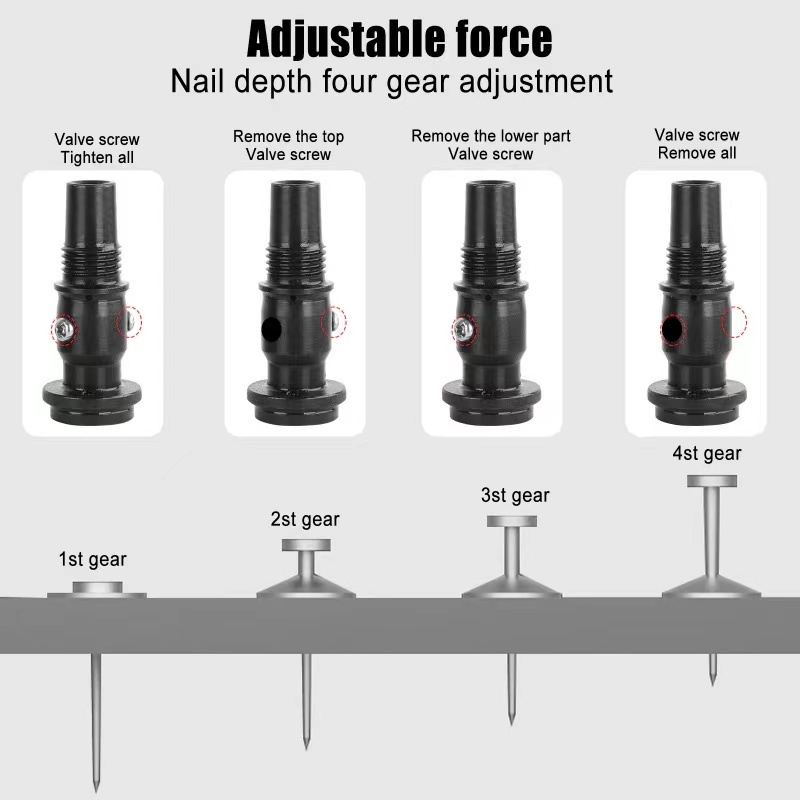 Adjustable force
Nail depth four gear adjustment

Valve screw
Tighten all

Remove the top
Valve screw

Remove the lower part
Valve screw

Valve screw
Remove all

1st gear

2st gear

3st gear

4st gear