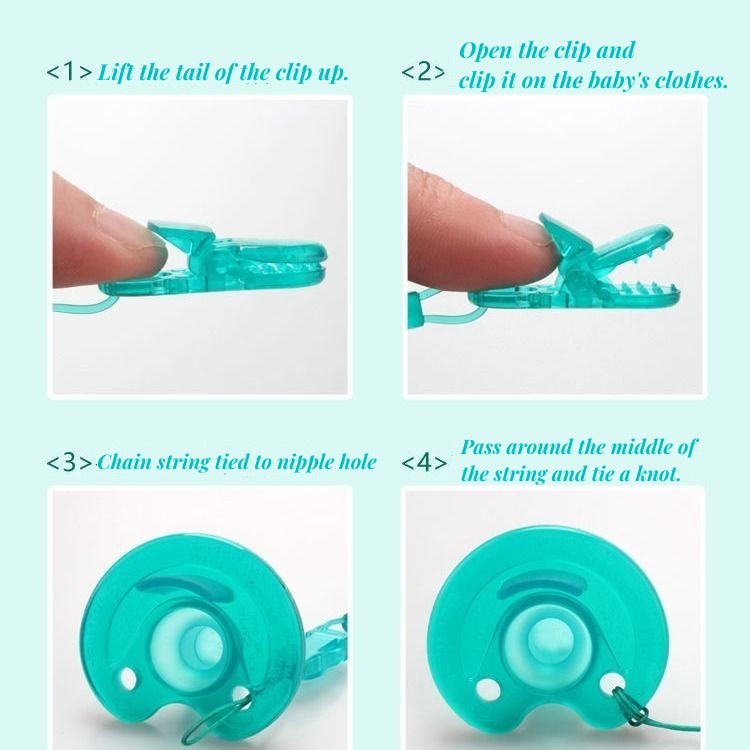 <1> Lift the tail of the clip up.

<2> Open the clip and clip it on the baby's clothes.

<3> Chain string tied to nipple hole

<4> Pass around the middle of the string and tie a knot.