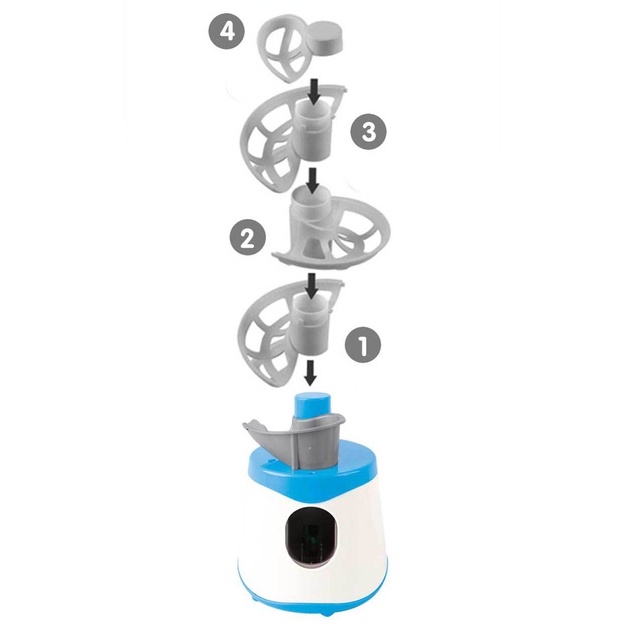 4
3
2
1