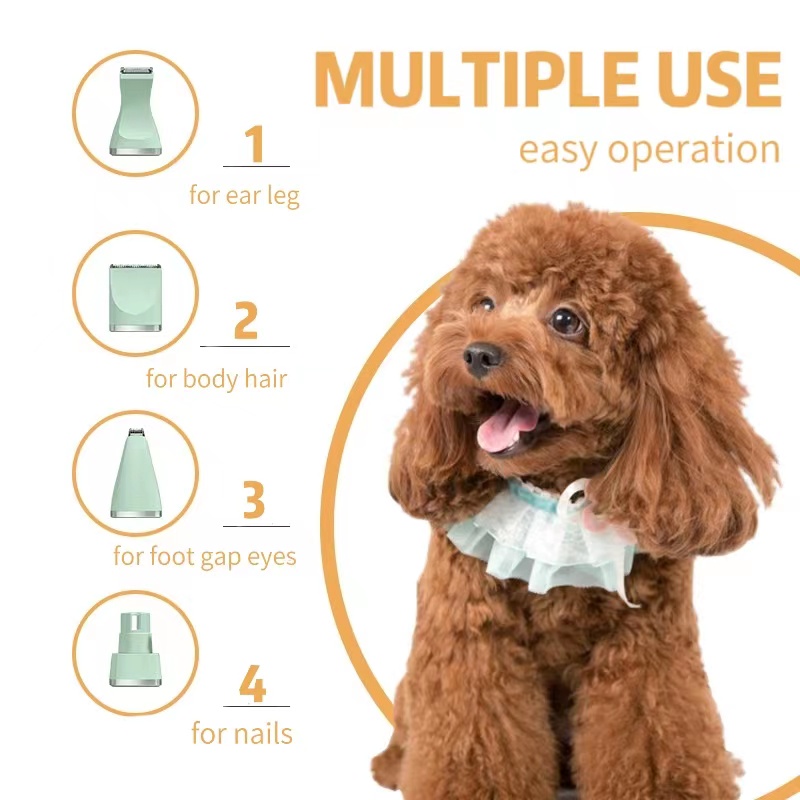 MULTIPLE USE
easy operation

1
for ear leg

2
for body hair

3
for foot gap eyes

4
for nails