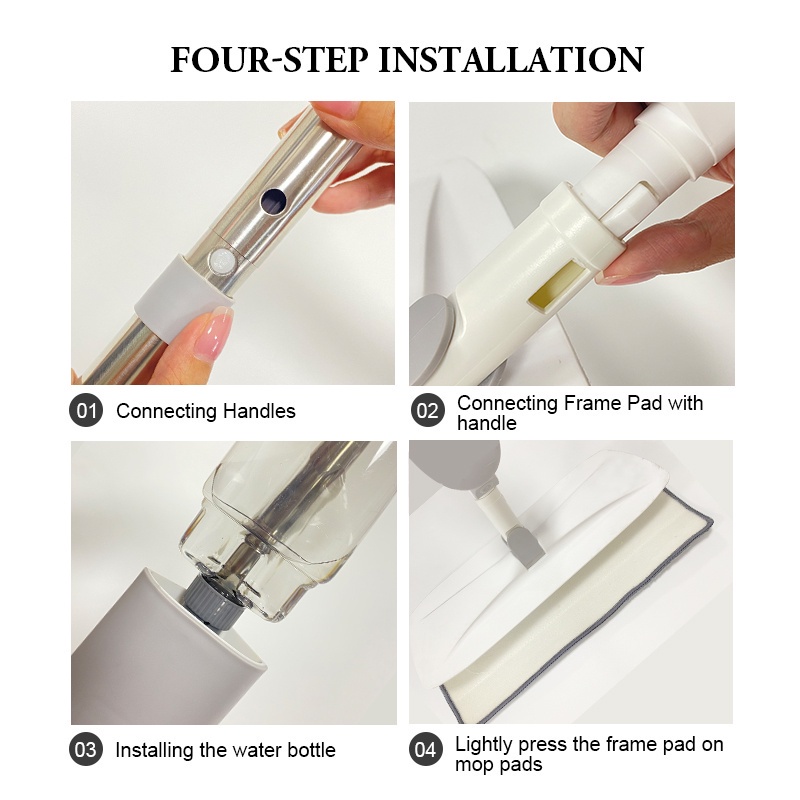 FOUR-STEP INSTALLATION

01 Connecting Handles

02 Connecting Frame Pad with handle

03 Installing the water bottle

04 Lightly press the frame pad on mop pads