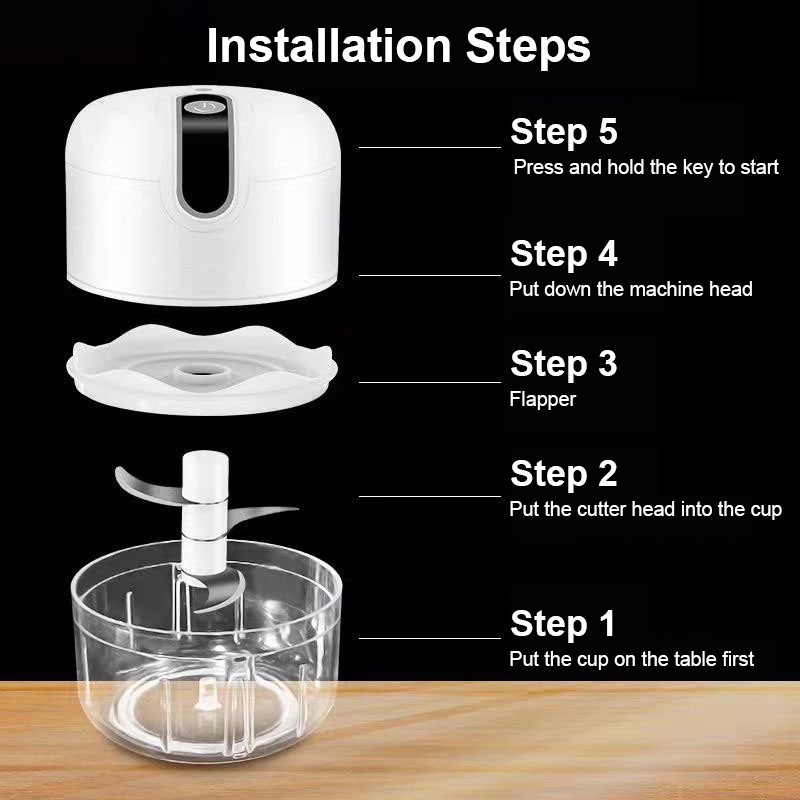 Installation Steps

Step 5
Press and hold the key to start

Step 4
Put down the machine head

Step 3
Flapper

Step 2
Put the cutter head into the cup

Step 1
Put the cup on the table first