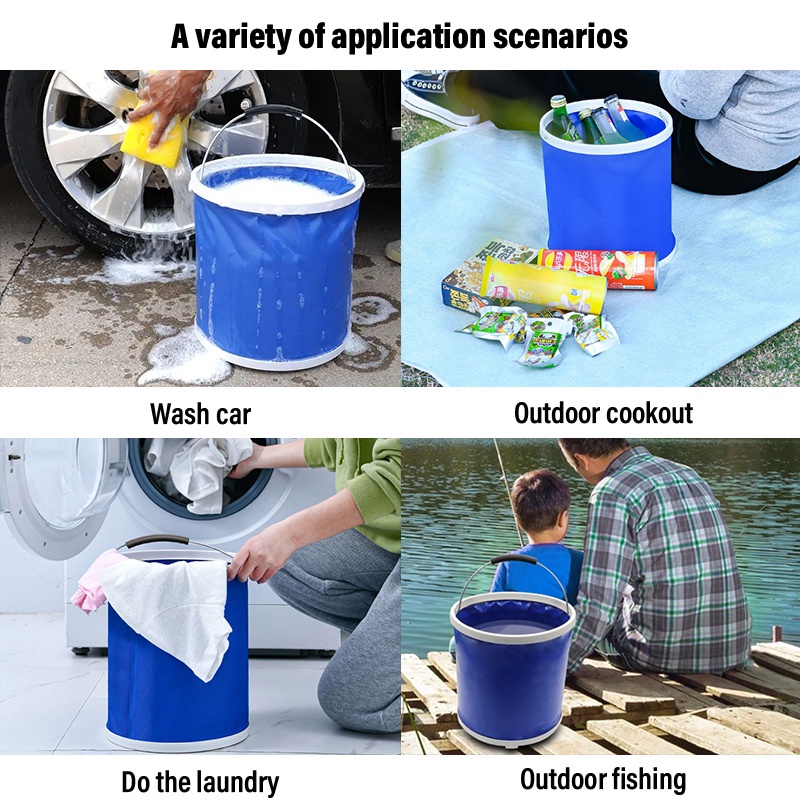 A variety of application scenarios

Wash car

Outdoor cookout

Do the laundry

Outdoor fishing