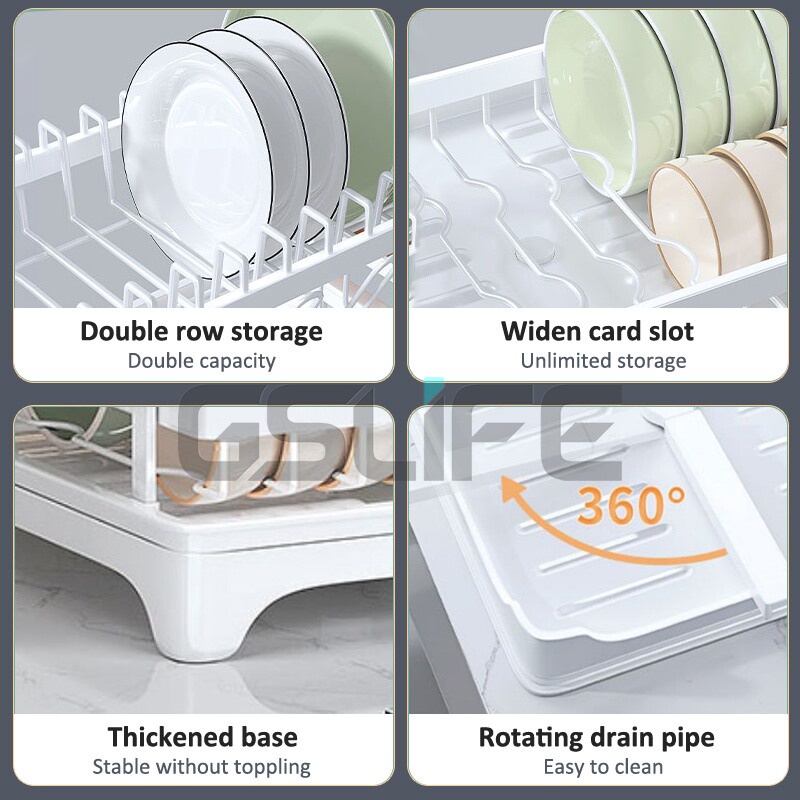 Double row storage
Double capacity

Widen card slot
Unlimited storage

GSLIFE

360°

Thickened base
Stable without toppling

Rotating drain pipe
Easy to clean