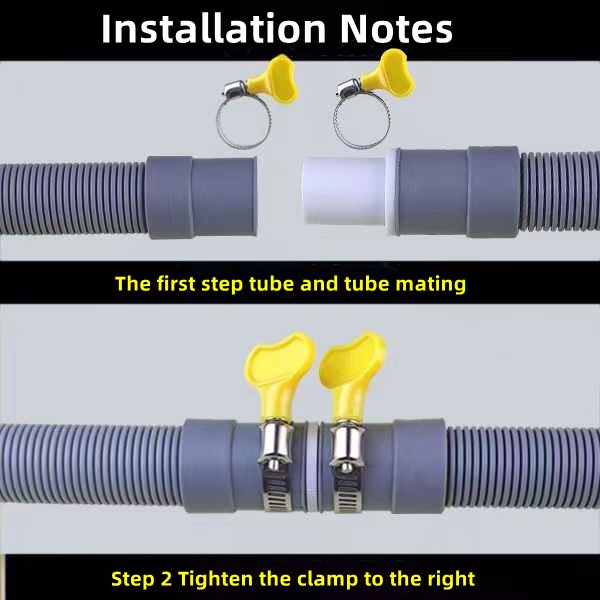 Installation Notes

The first step tube and tube mating

Step 2 Tighten the clamp to the right