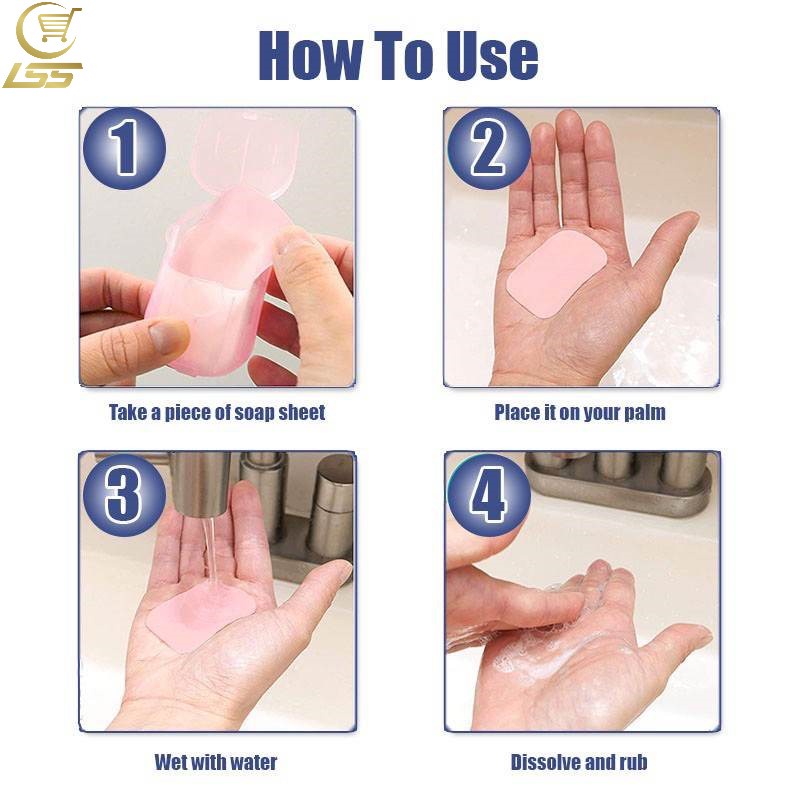 LSS

How To Use

1

Take a piece of soap sheet

2

Place it on your palm

3

Wet with water

4

Dissolve and rub