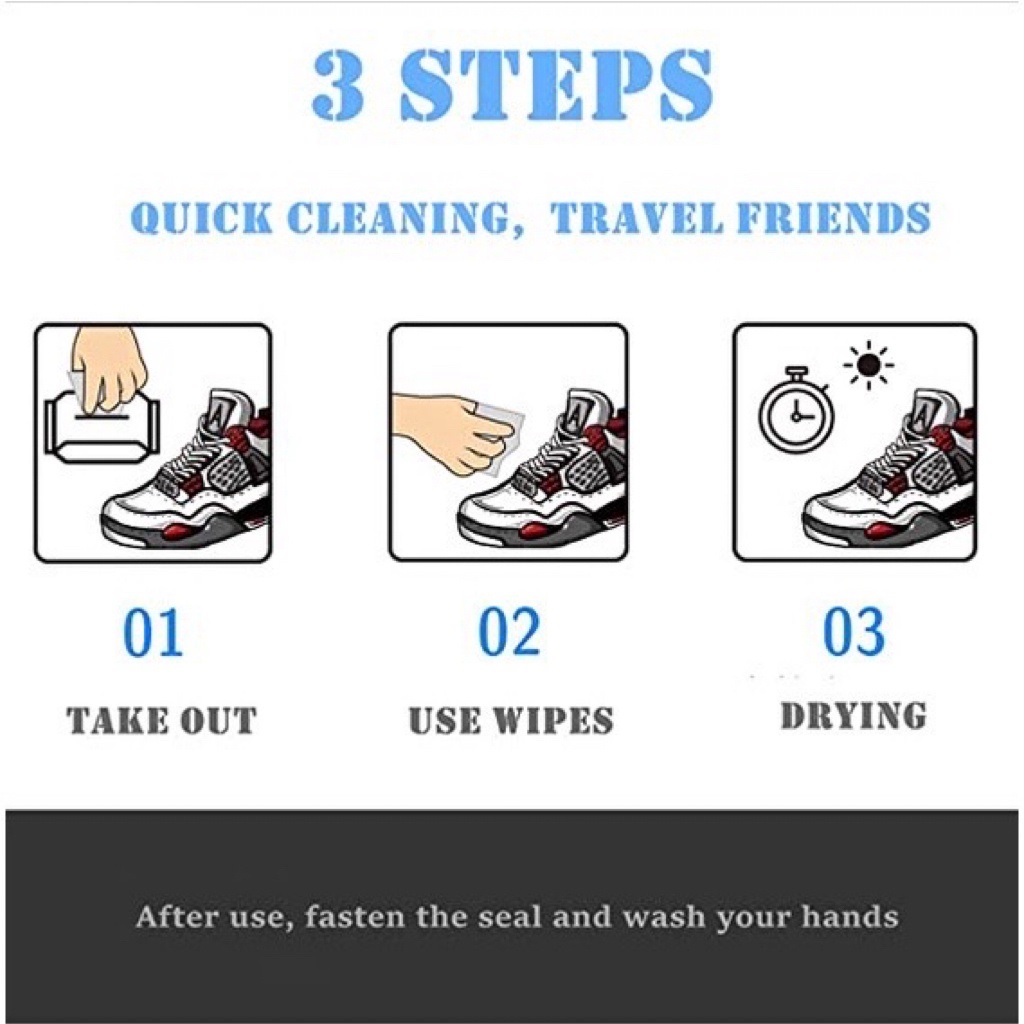 3 STEPS

QUICK CLEANING, TRAVEL FRIENDS

01

TAKE OUT

02

USE WIPES

03

DRYING

After use, fasten the seal and wash your hands