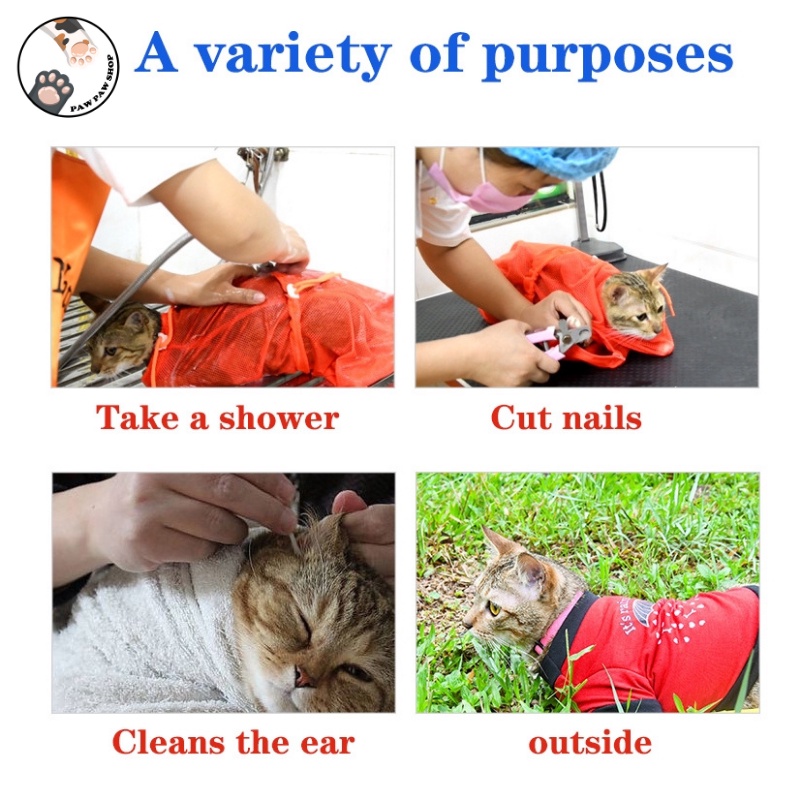 PAW PAW SHOP

A variety of purposes

Take a shower

Cut nails

Cleans the ear

outside