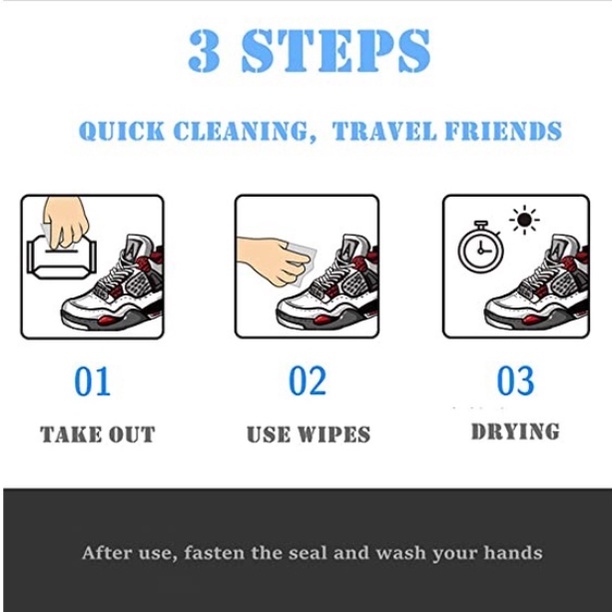 3 STEPS

QUICK CLEANING, TRAVEL FRIENDS

01

TAKE OUT

02

USE WIPES

03

DRYING

After use, fasten the seal and wash your hands