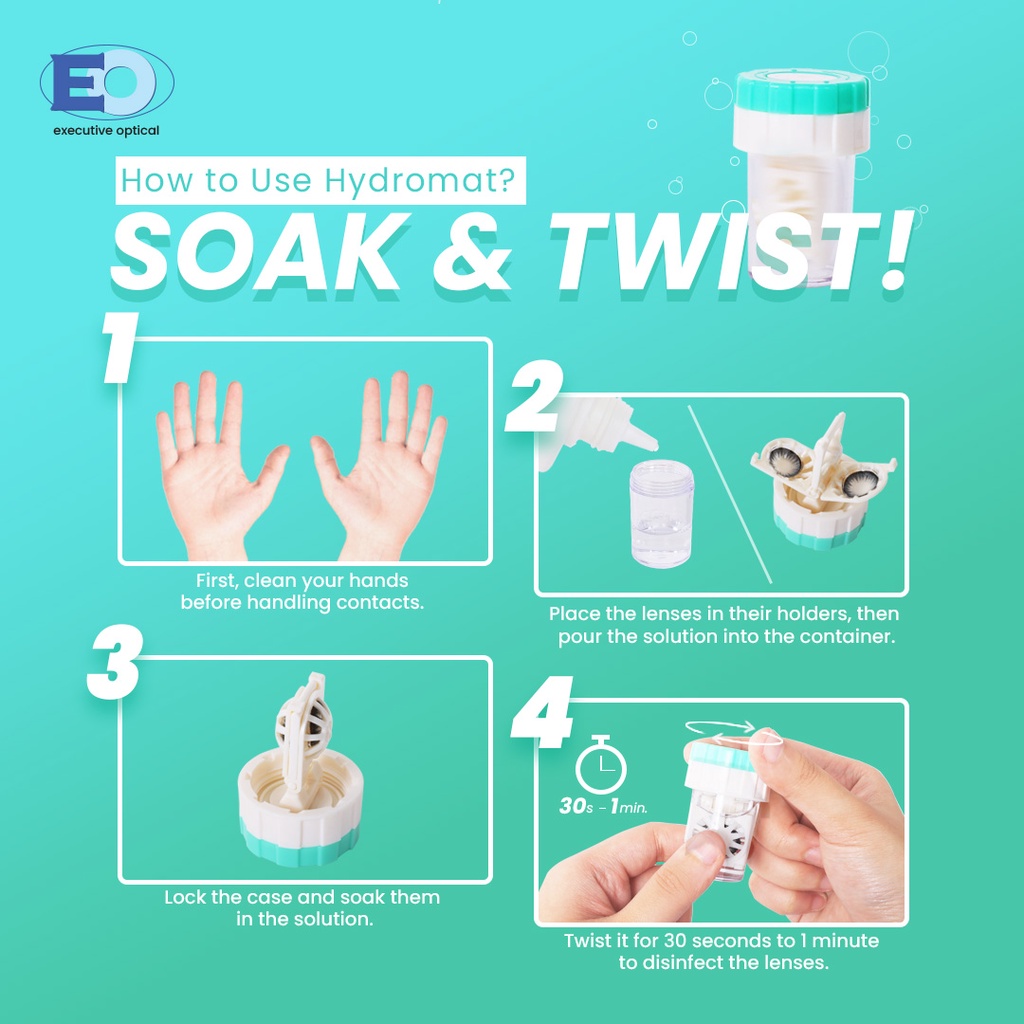 EO
executive optical

How to Use Hydromat?

SOAK & TWIST!

1

First, clean your hands before handling contacts.

2

Place the lenses in their holders, then pour the solution into the container.

3

Lock the case and soak them in the solution.

4

30s - 1min.

Twist it for 30 seconds to 1 minute to disinfect the lenses.