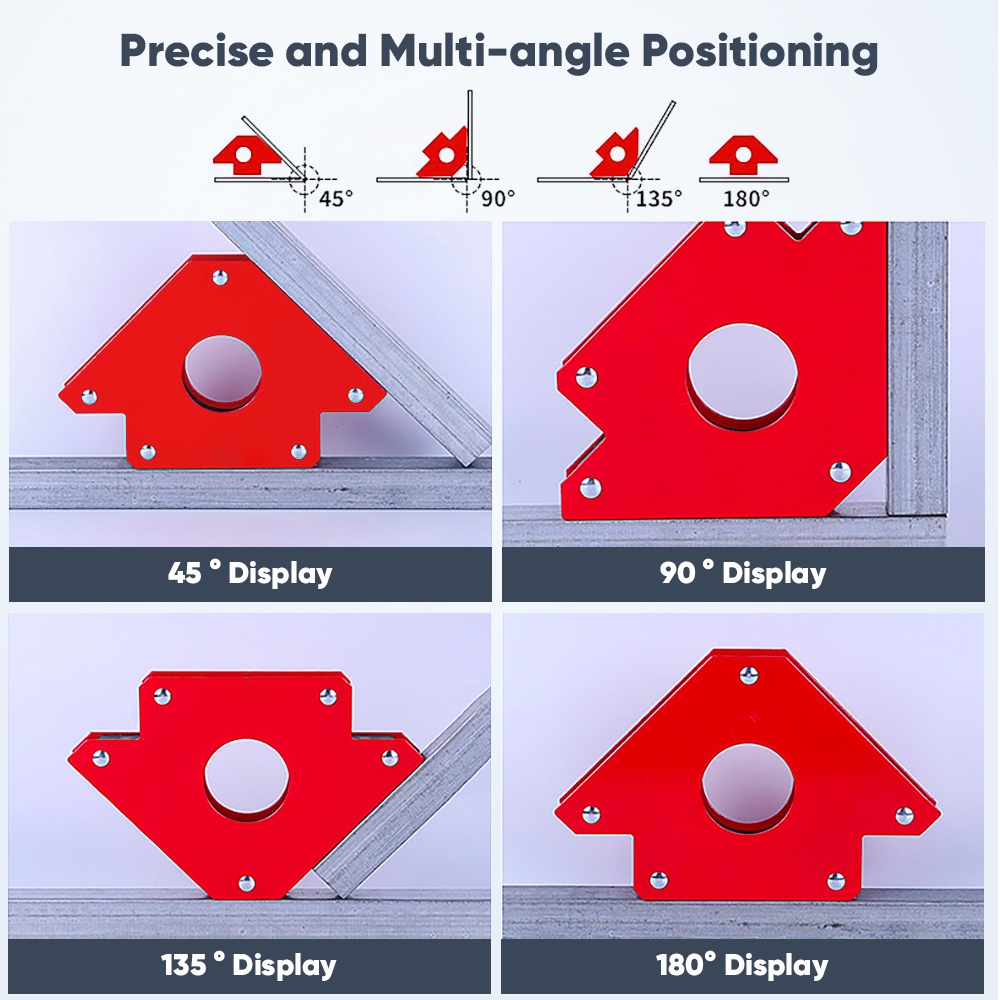 Precise and Multi-angle Positioning

45°

90°

135°

180°

45 ° Display

90 ° Display

135 ° Display

180° Display