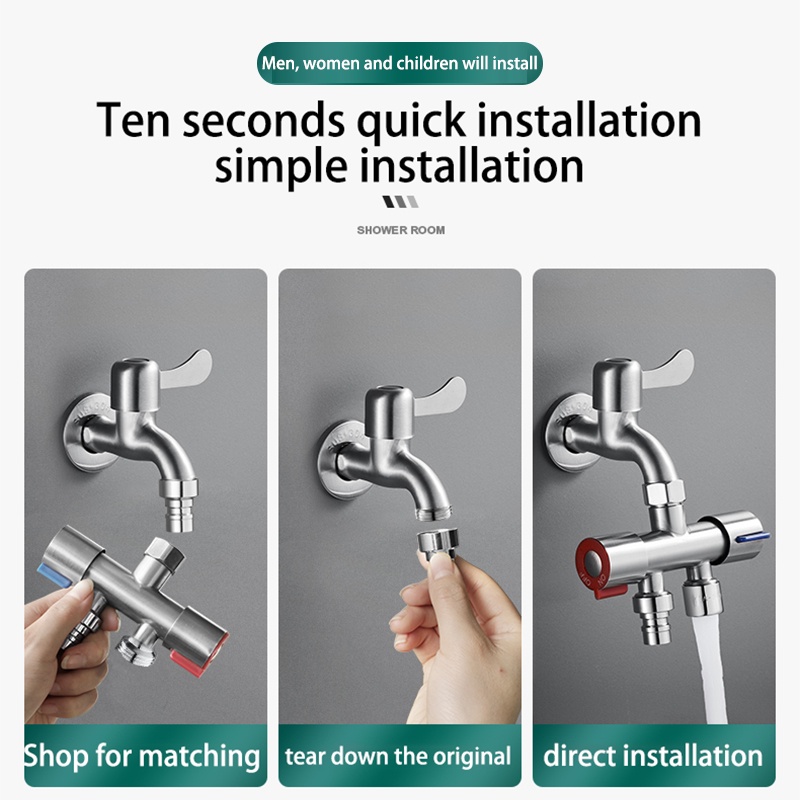 Men, women and children will install

Ten seconds quick installation simple installation

SHOWER ROOM

Shop for matching

tear down the original

direct installation