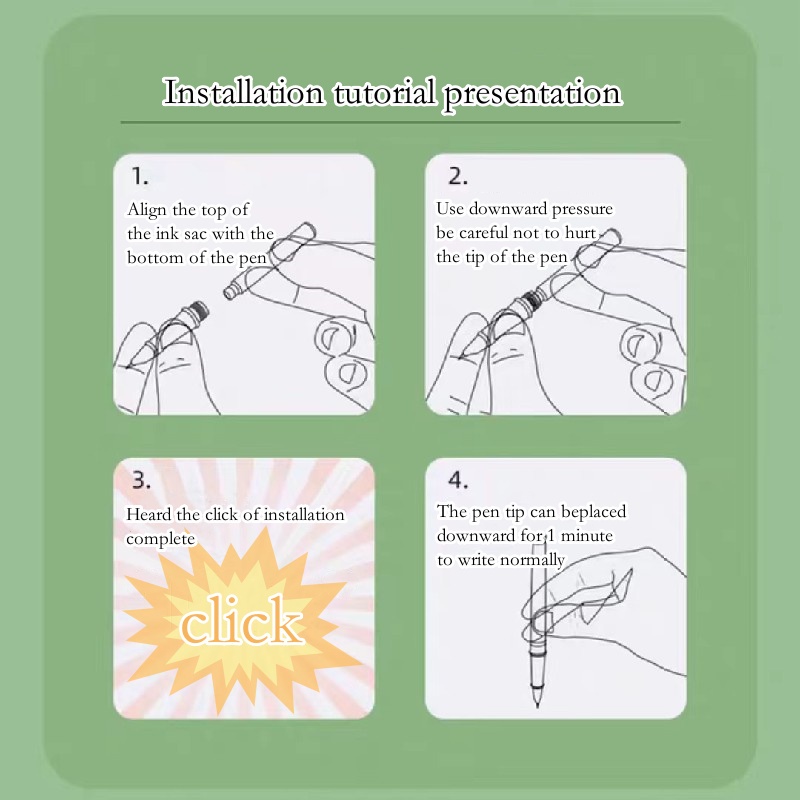 Installation tutorial presentation

1.
Align the top of the ink sac with the bottom of the pen

2.
Use downward pressure be careful not to hurt the tip of the pen

3.
Heard the click of installation complete

click

4.
The pen tip can beplaced downward for 1 minute to write normally