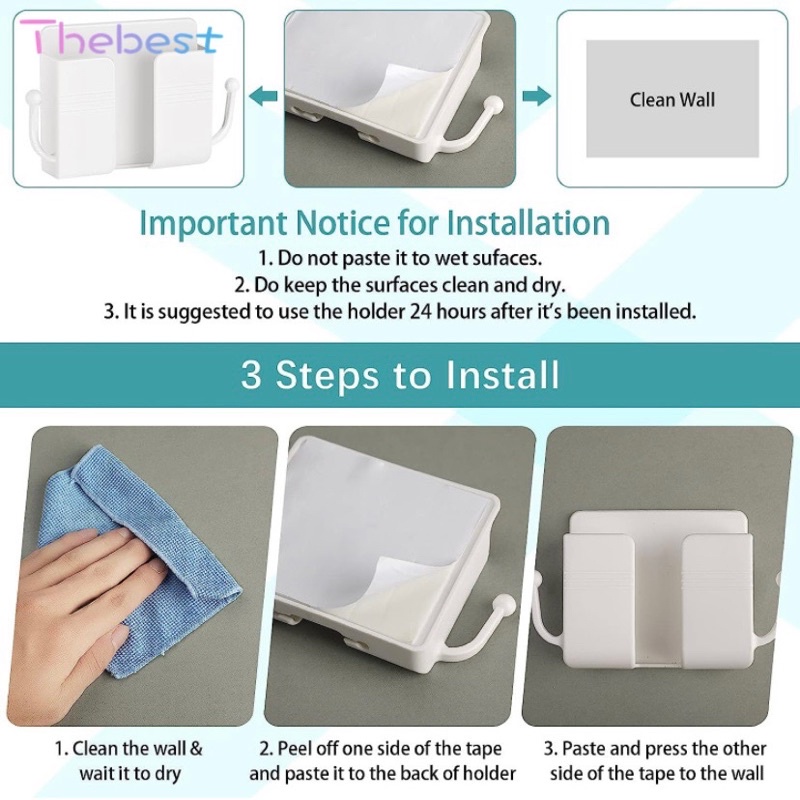 Thebest

Clean Wall

Important Notice for Installation
1. Do not paste it to wet sufaces.
2. Do keep the surfaces clean and dry.
3. It is suggested to use the holder 24 hours after it's been installed.

3 Steps to Install

1. Clean the wall & wait it to dry

2. Peel off one side of the tape and paste it to the back of holder

3. Paste and press the other side of the tape to the wall