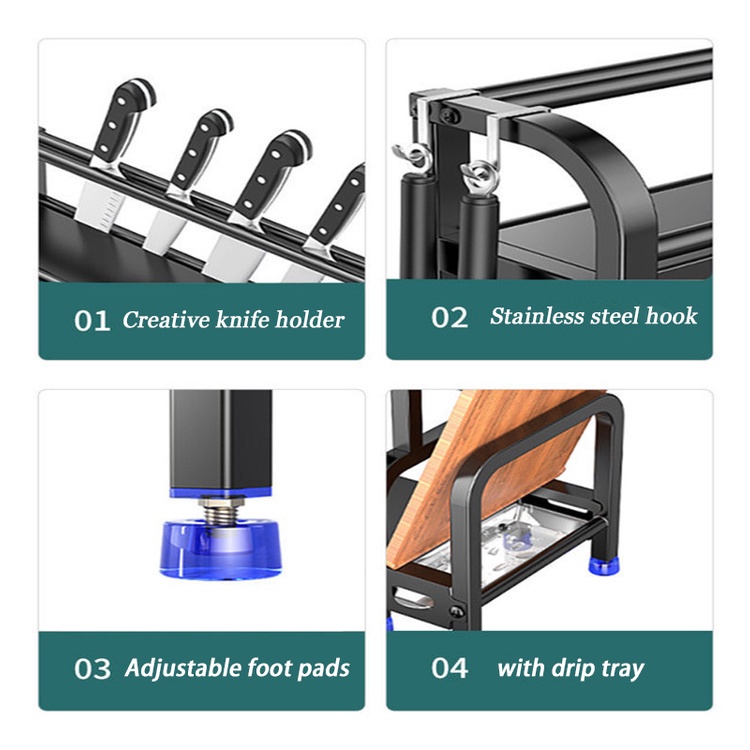 01 Creative knife holder

02 Stainless steel hook

03 Adjustable foot pads

04 with drip tray