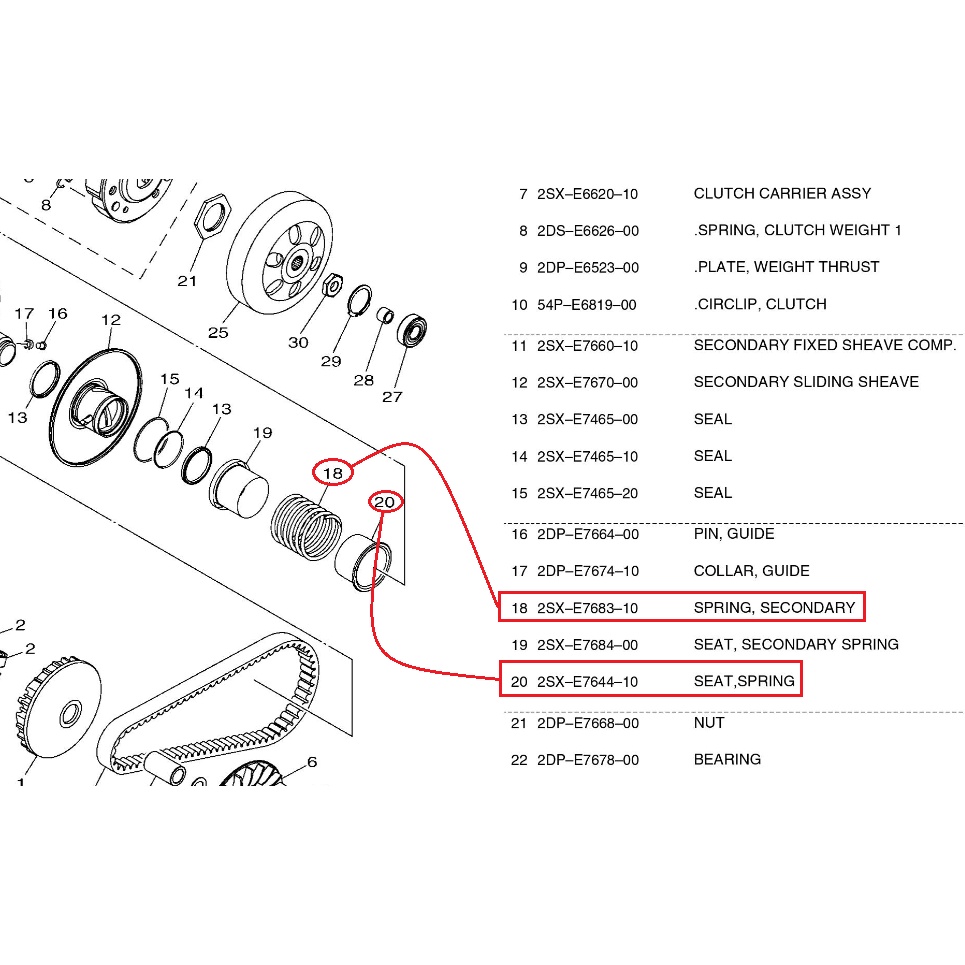 8
21
25
30
29
28
27
17
16
12
13
15
14
13
19
18
20
2
2
1
6

| | | |
|---|---|---|
| 7 | 2SX–E6620–10 | CLUTCH CARRIER ASSY |
| 8 | 2DS–E6626–00 | .SPRING, CLUTCH WEIGHT 1 |
| 9 | 2DP–E6523–00 | .PLATE, WEIGHT THRUST |
| 10 | 54P–E6819–00 | .CIRCLIP, CLUTCH |
| 11 | 2SX–E7660–10 | SECONDARY FIXED SHEAVE COMP. |
| 12 | 2SX–E7670–00 | SECONDARY SLIDING SHEAVE |
| 13 | 2SX–E7465–00 | SEAL |
| 14 | 2SX–E7465–10 | SEAL |
| 15 | 2SX–E7465–20 | SEAL |
| 16 | 2DP–E7664–00 | PIN, GUIDE |
| 17 | 2DP–E7674–10 | COLLAR, GUIDE |
| 18 | 2SX–E7683–10 | SPRING, SECONDARY |
| 19 | 2SX–E7684–00 | SEAT, SECONDARY SPRING |
| 20 | 2SX–E7644–10 | SEAT,SPRING |
| 21 | 2DP–E7668–00 | NUT |
| 22 | 2DP–E7678–00 | BEARING |