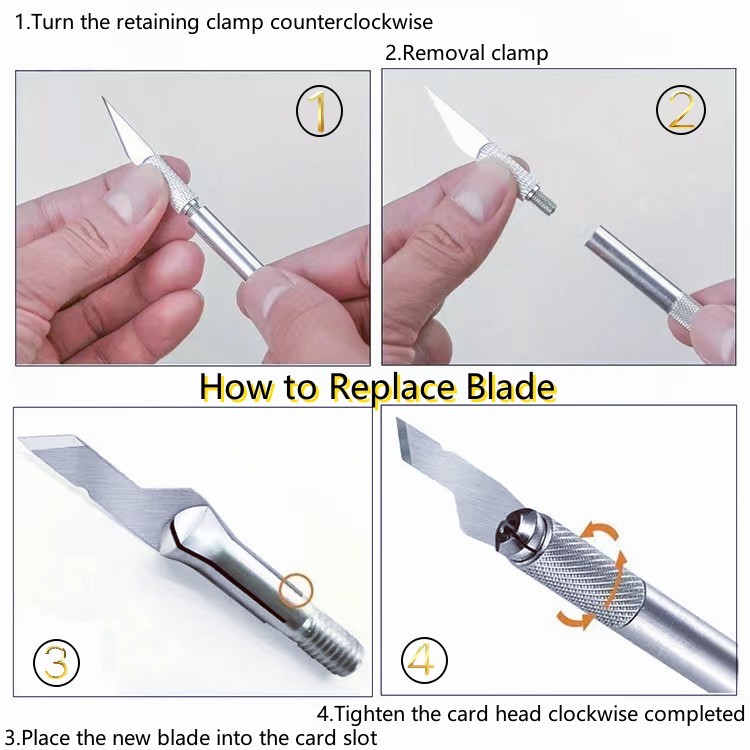 1.Turn the retaining clamp counterclockwise

2.Removal clamp

1

2

How to Replace Blade

3

4

4.Tighten the card head clockwise completed

3.Place the new blade into the card slot