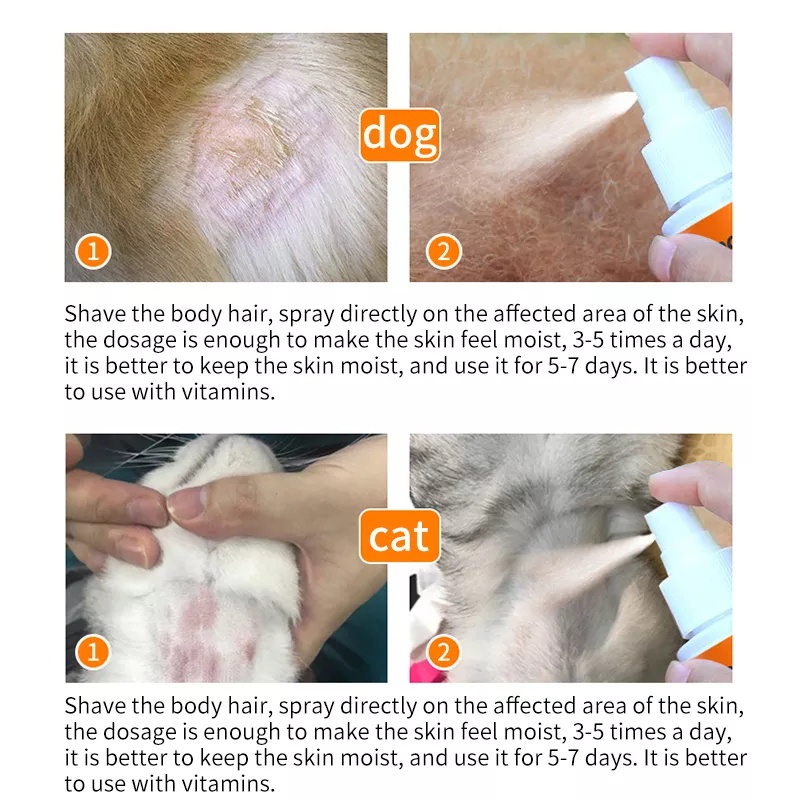 dog

1

2

Shave the body hair, spray directly on the affected area of the skin, the dosage is enough to make the skin feel moist, 3-5 times a day, it is better to keep the skin moist, and use it for 5-7 days. It is better to use with vitamins.

cat

1

2

Shave the body hair, spray directly on the affected area of the skin, the dosage is enough to make the skin feel moist, 3-5 times a day, it is better to keep the skin moist, and use it for 5-7 days. It is better to use with vitamins.