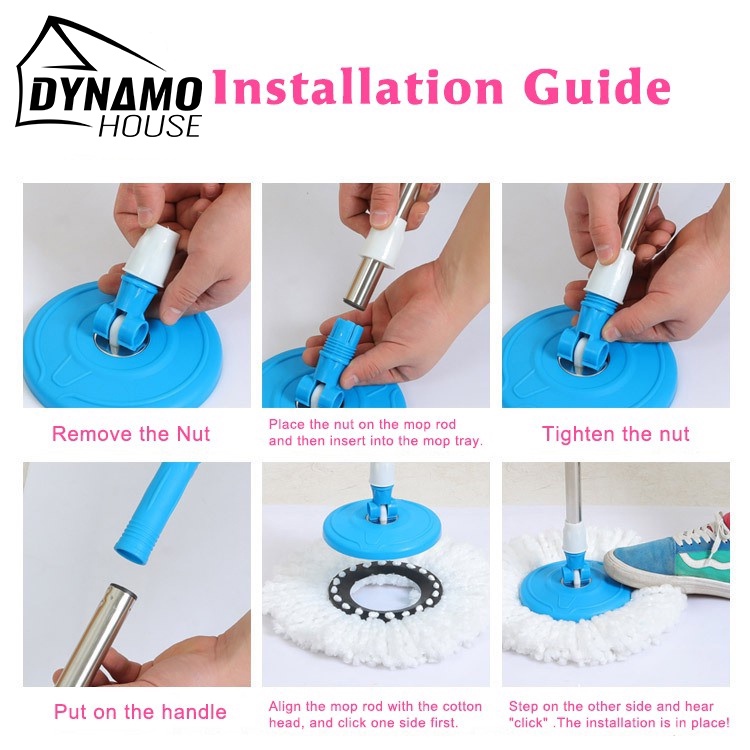 DYNAMO HOUSE

Installation Guide

Remove the Nut

Place the nut on the mop rod and then insert into the mop tray.

Tighten the nut

Put on the handle

Align the mop rod with the cotton head, and click one side first.

Step on the other side and hear "click" .The installation is in place!