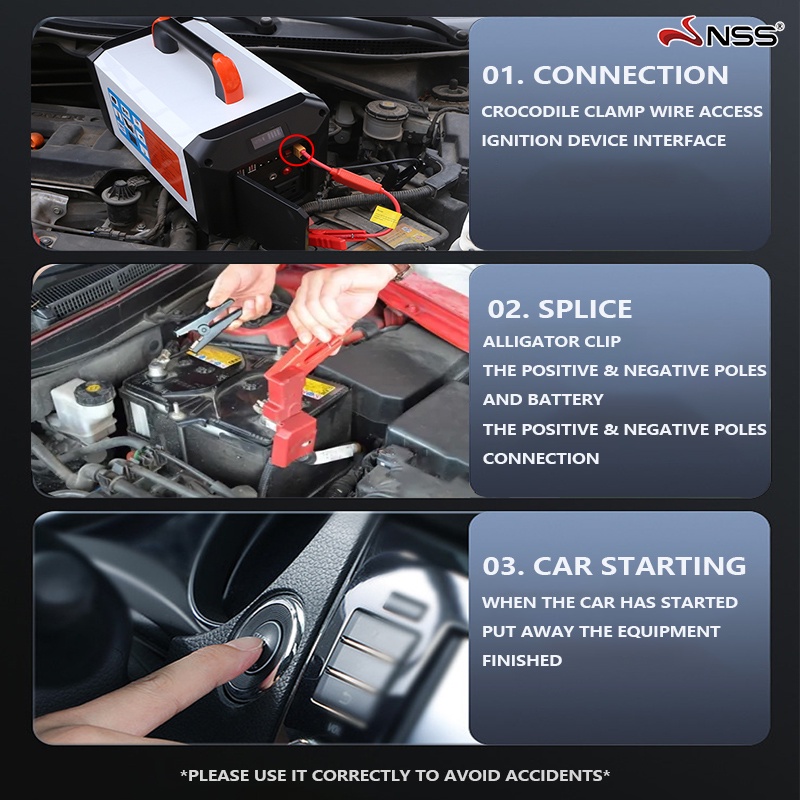 NSS®

01. CONNECTION
CROCODILE CLAMP WIRE ACCESS
IGNITION DEVICE INTERFACE

02. SPLICE
ALLIGATOR CLIP
THE POSITIVE & NEGATIVE POLES
AND BATTERY
THE POSITIVE & NEGATIVE POLES
CONNECTION

03. CAR STARTING
WHEN THE CAR HAS STARTED
PUT AWAY THE EQUIPMENT
FINISHED

*PLEASE USE IT CORRECTLY TO AVOID ACCIDENTS*