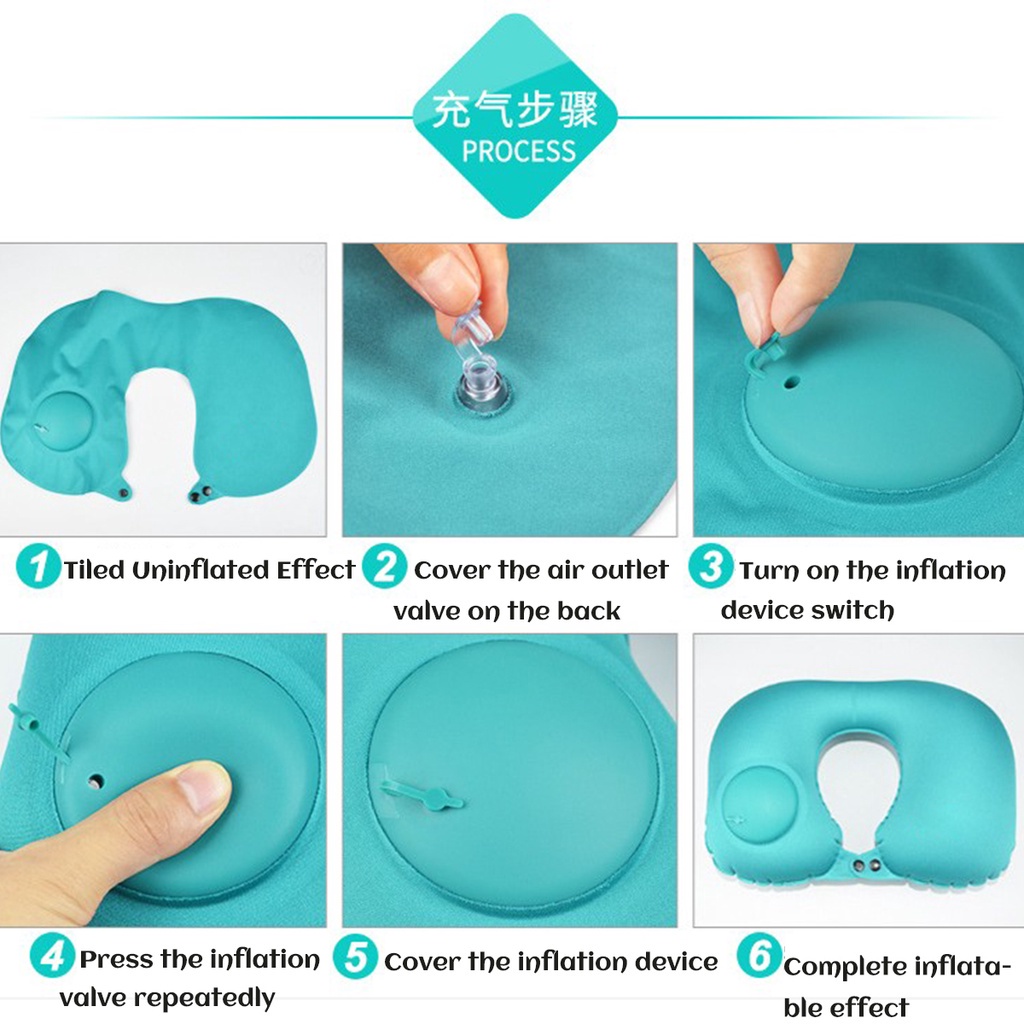 充气步骤
PROCESS

1 Tiled Uninflated Effect

2 Cover the air outlet valve on the back

3 Turn on the inflation device switch

4 Press the inflation valve repeatedly

5 Cover the inflation device

6 Complete inflatable effect