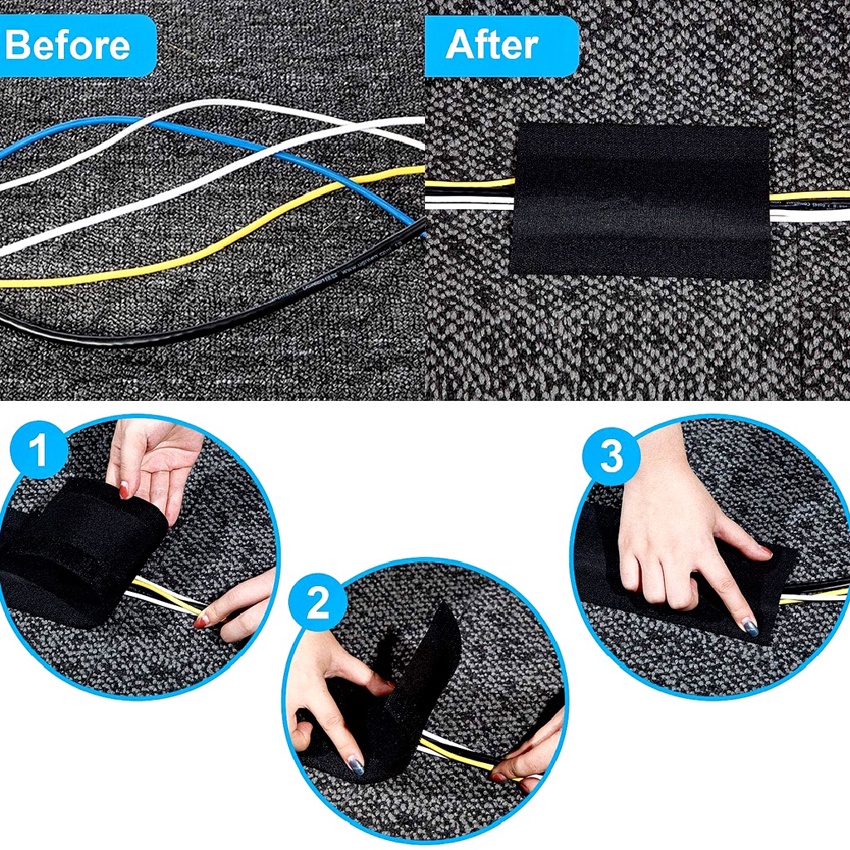 Before

After

1

2

3