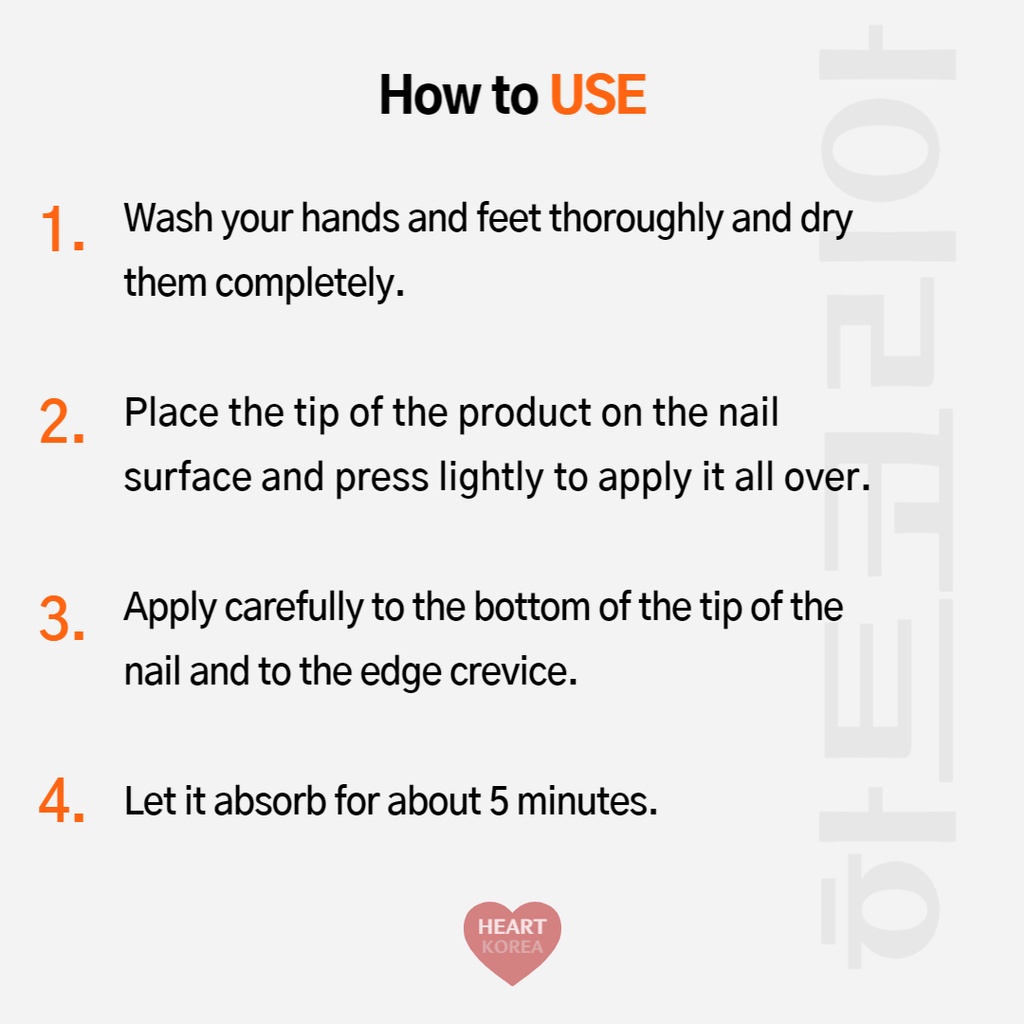 How to USE

1. Wash your hands and feet thoroughly and dry them completely.

2. Place the tip of the product on the nail surface and press lightly to apply it all over.

3. Apply carefully to the bottom of the tip of the nail and to the edge crevice.

4. Let it absorb for about 5 minutes.

HEART KOREA

하트코리아