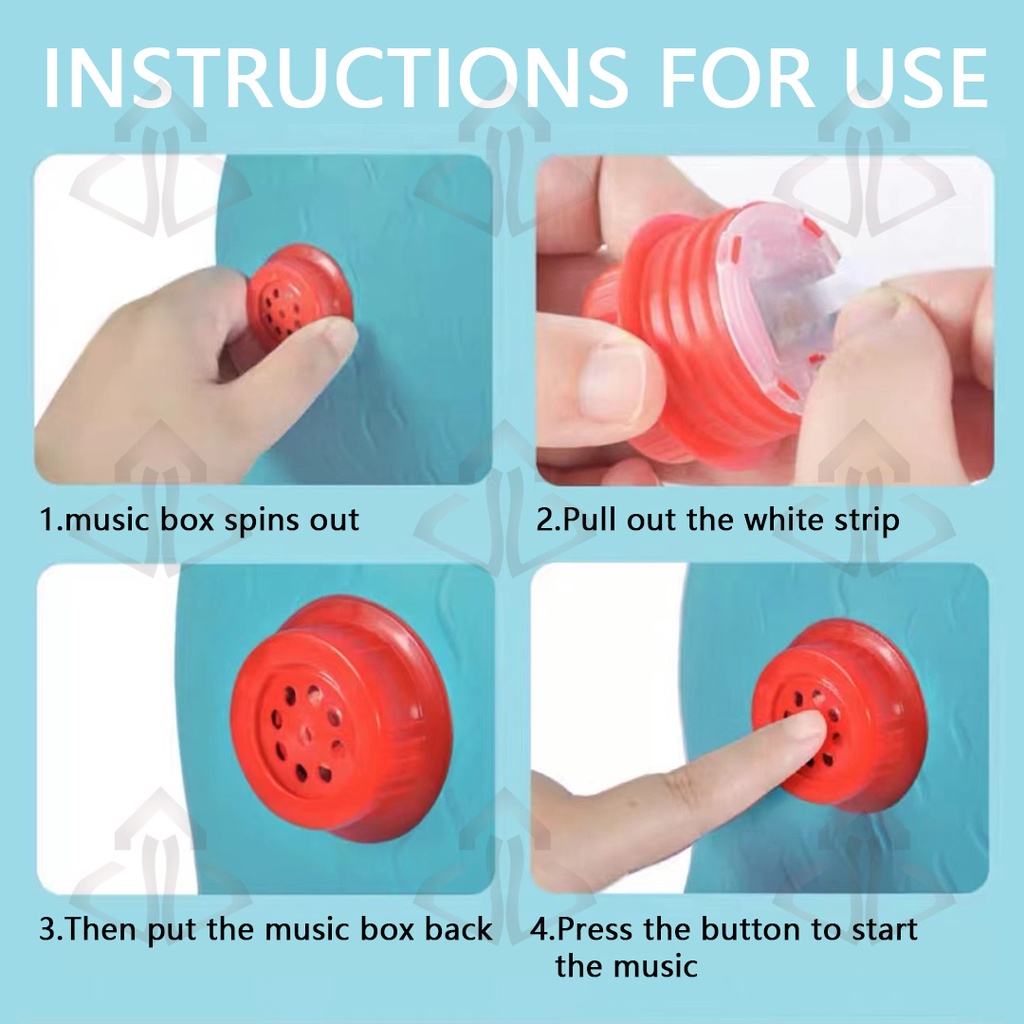 INSTRUCTIONS FOR USE

1.music box spins out

2.Pull out the white strip

3.Then put the music box back

4.Press the button to start the music